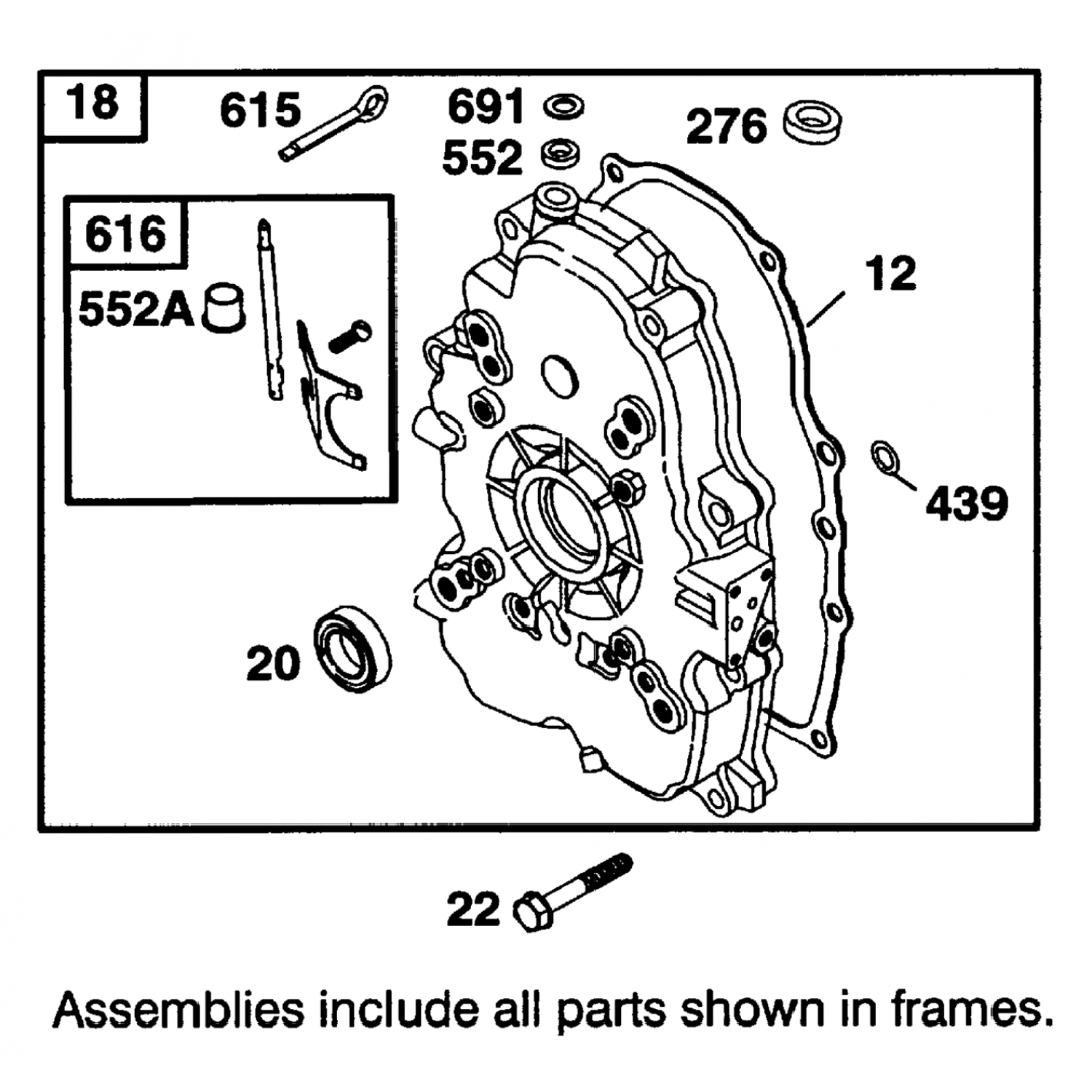 18
615
691
552
276
616
552A
12
439
20
22

Assemblies include all parts shown in frames.