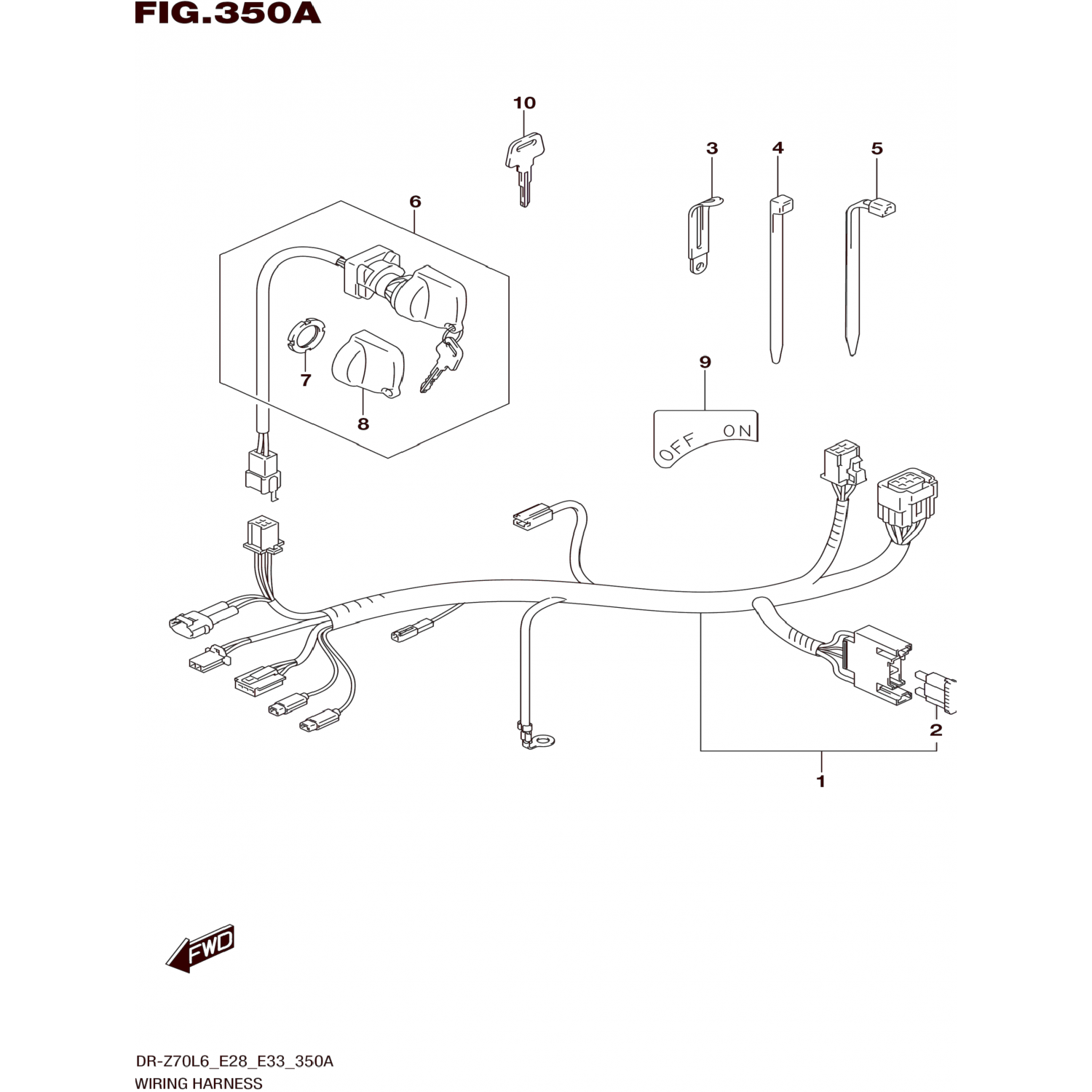 FIG.350A

10

3

4

5

6

7

8

9

OFF ON

2

1

FWD

DR-Z70L6_E28_E33_350A
WIRING HARNESS