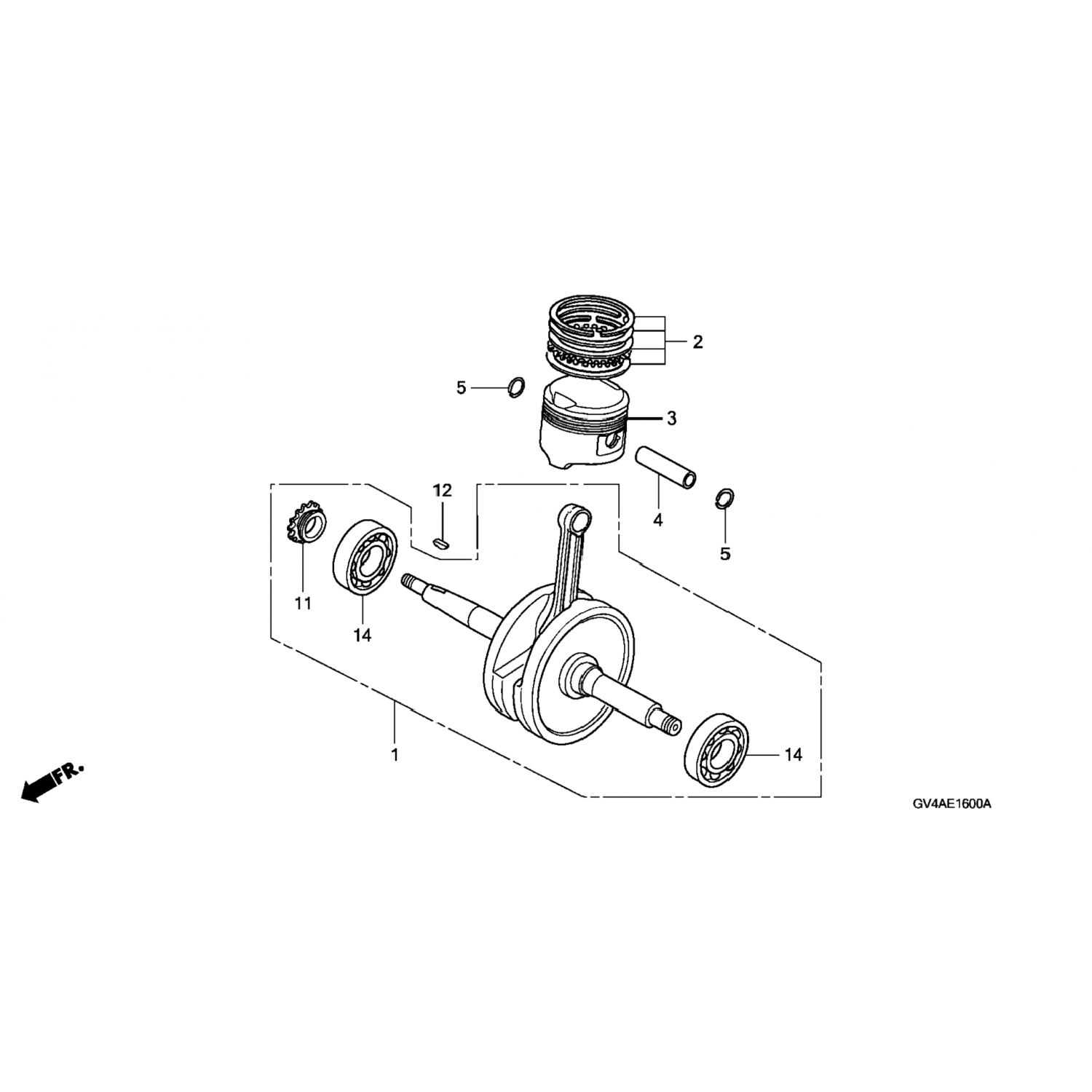 2
5
3
12
4
5
11
14
1
14
FR.
GV4AE1600A