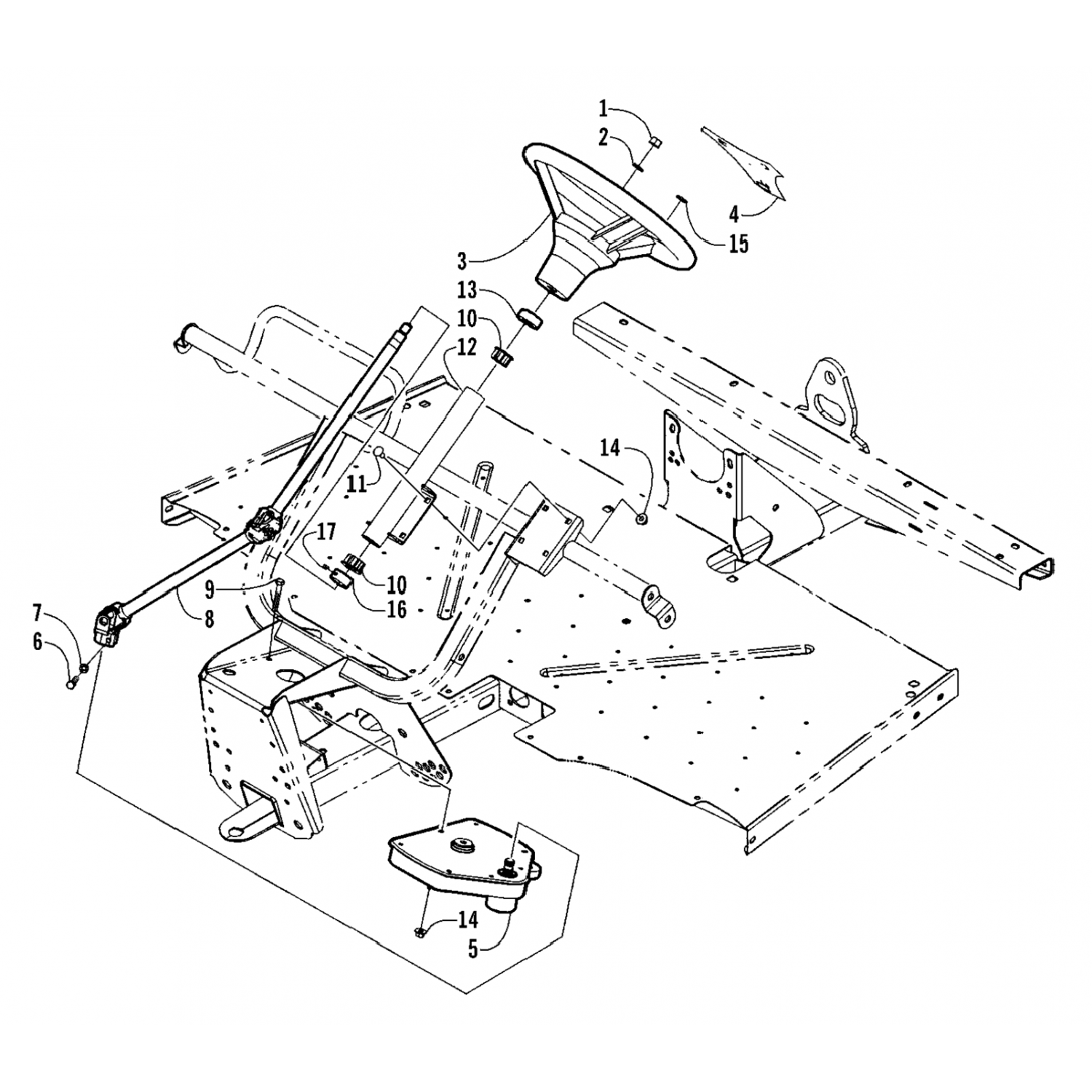 1
2
4
15
3
13
10
12
14
11
17
10
16
9
8
7
6
14
5