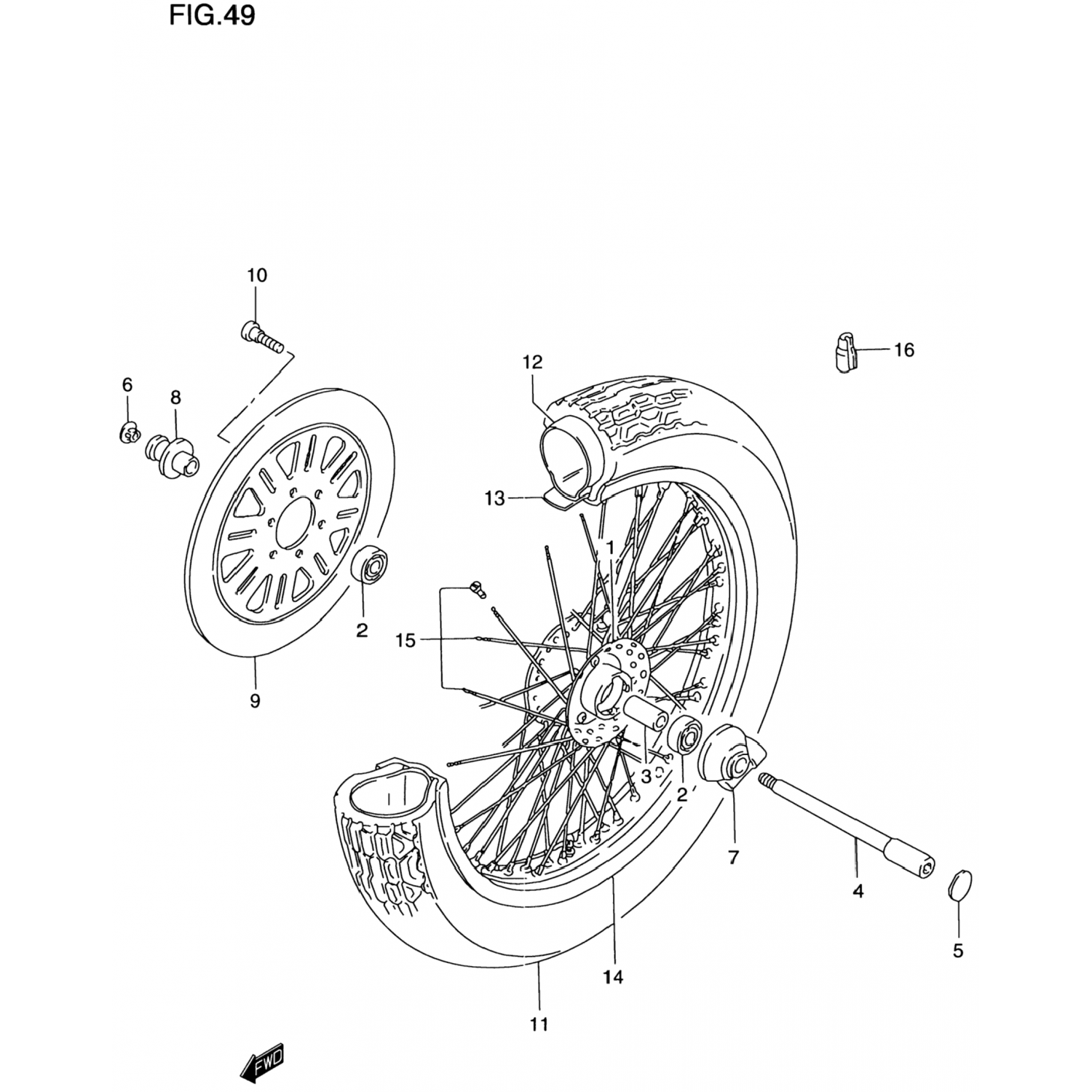 FIG.49

10
16
12
6
8
13
1
2
15
9
3
2
7
4
5
14
11
FWD