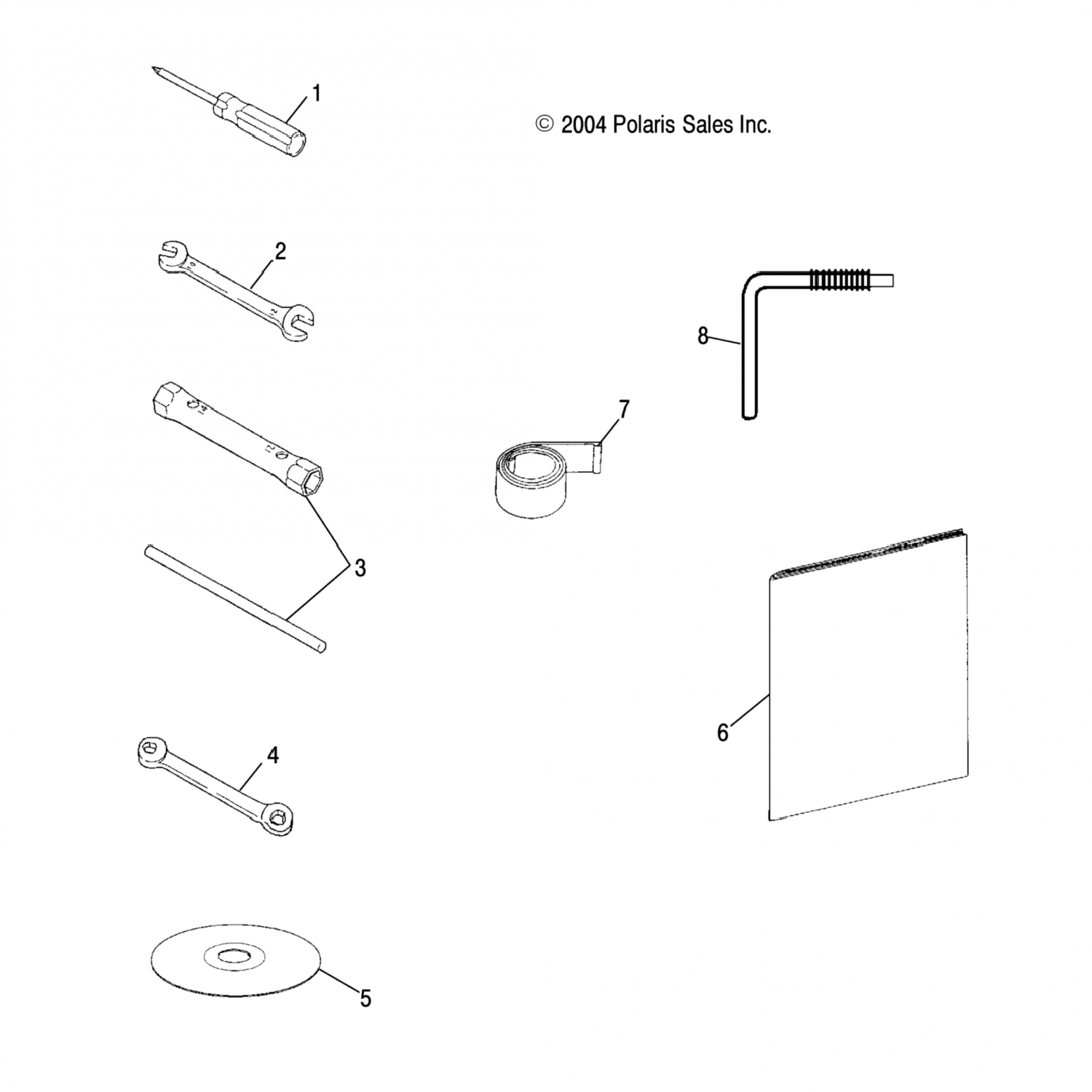 1

© 2004 Polaris Sales Inc.

2

8

7

3

6

4

5