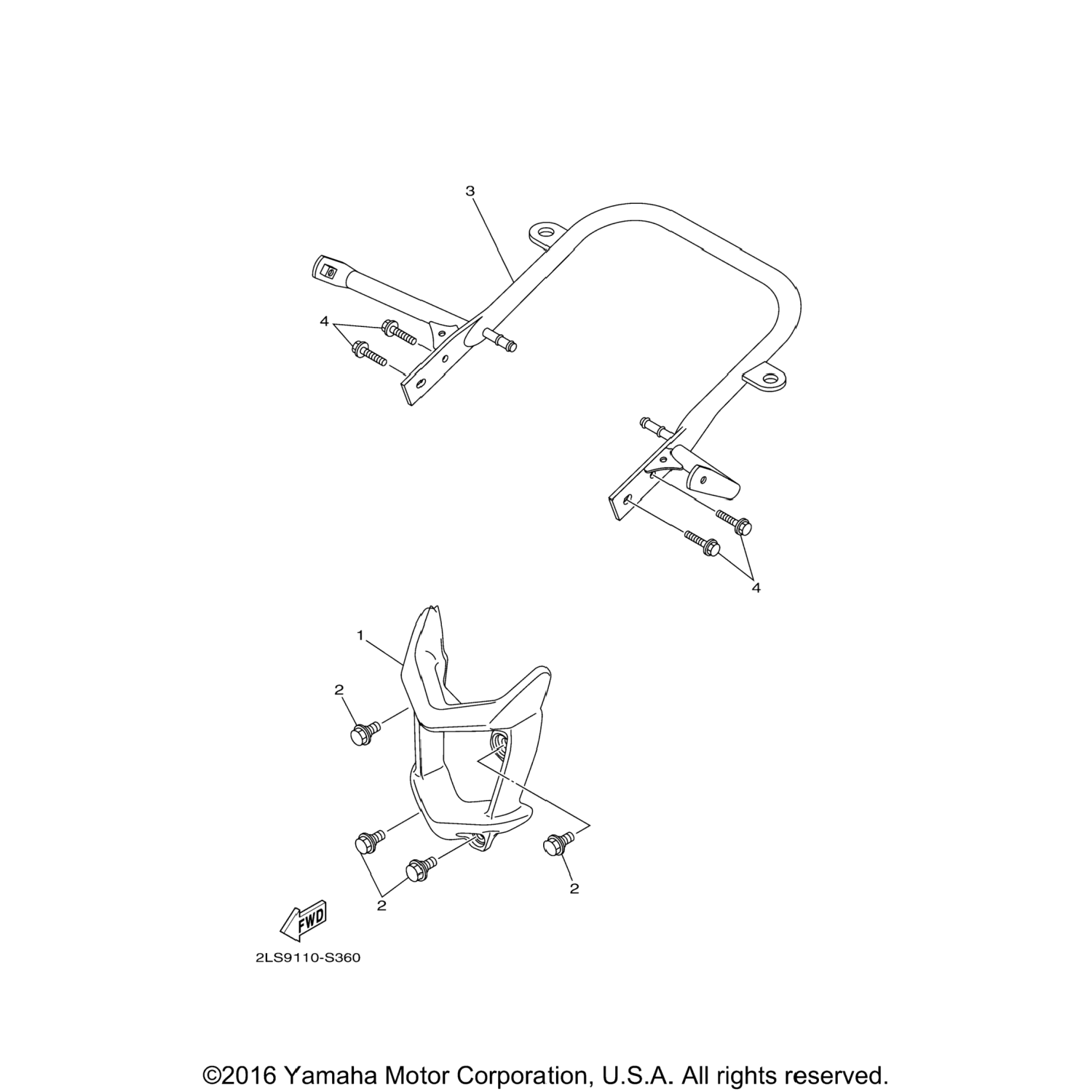 3

4

4

1

2

2

2

FWD

2LS9110-S360

©2016 Yamaha Motor Corporation, U.S.A. All rights reserved.