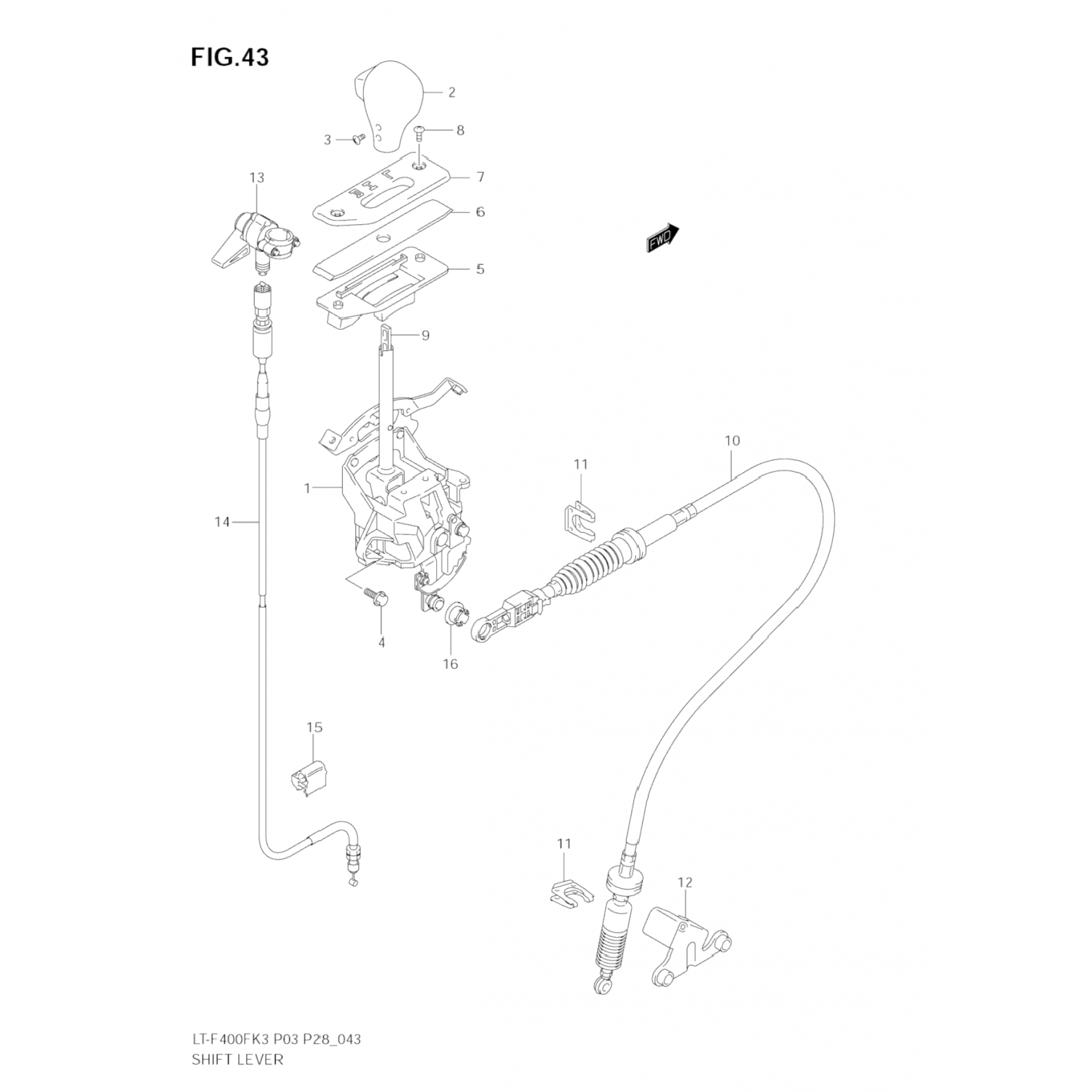 FIG.43

2
3
8
13
7
6
FWD
5
9
10
11
1
14
4
16
15
11
12

LT-F400FK3 P03 P28_043
SHIFT LEVER