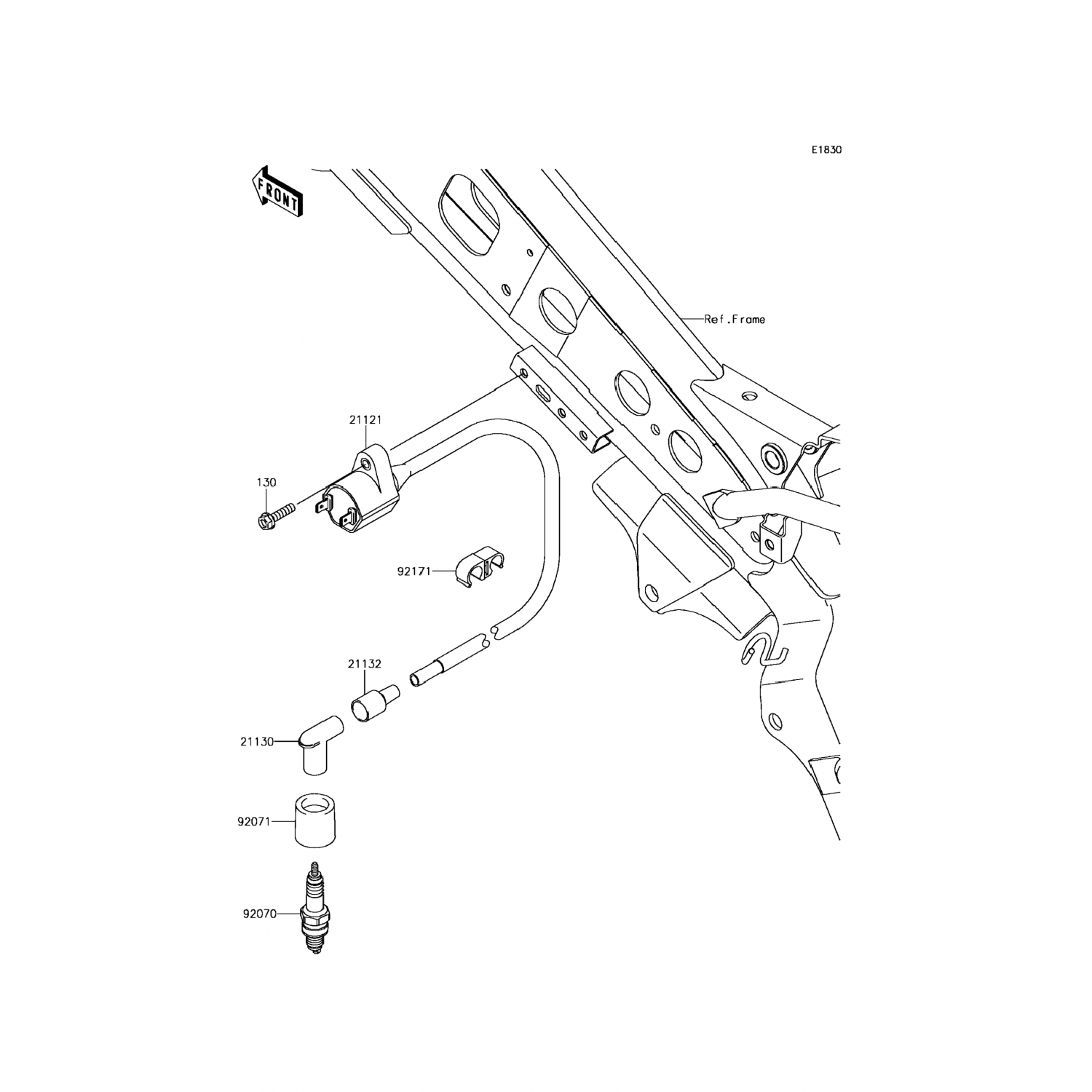 E1830

FRONT

Ref.Frame

21121

130

92171

21132

21130

92071

92070