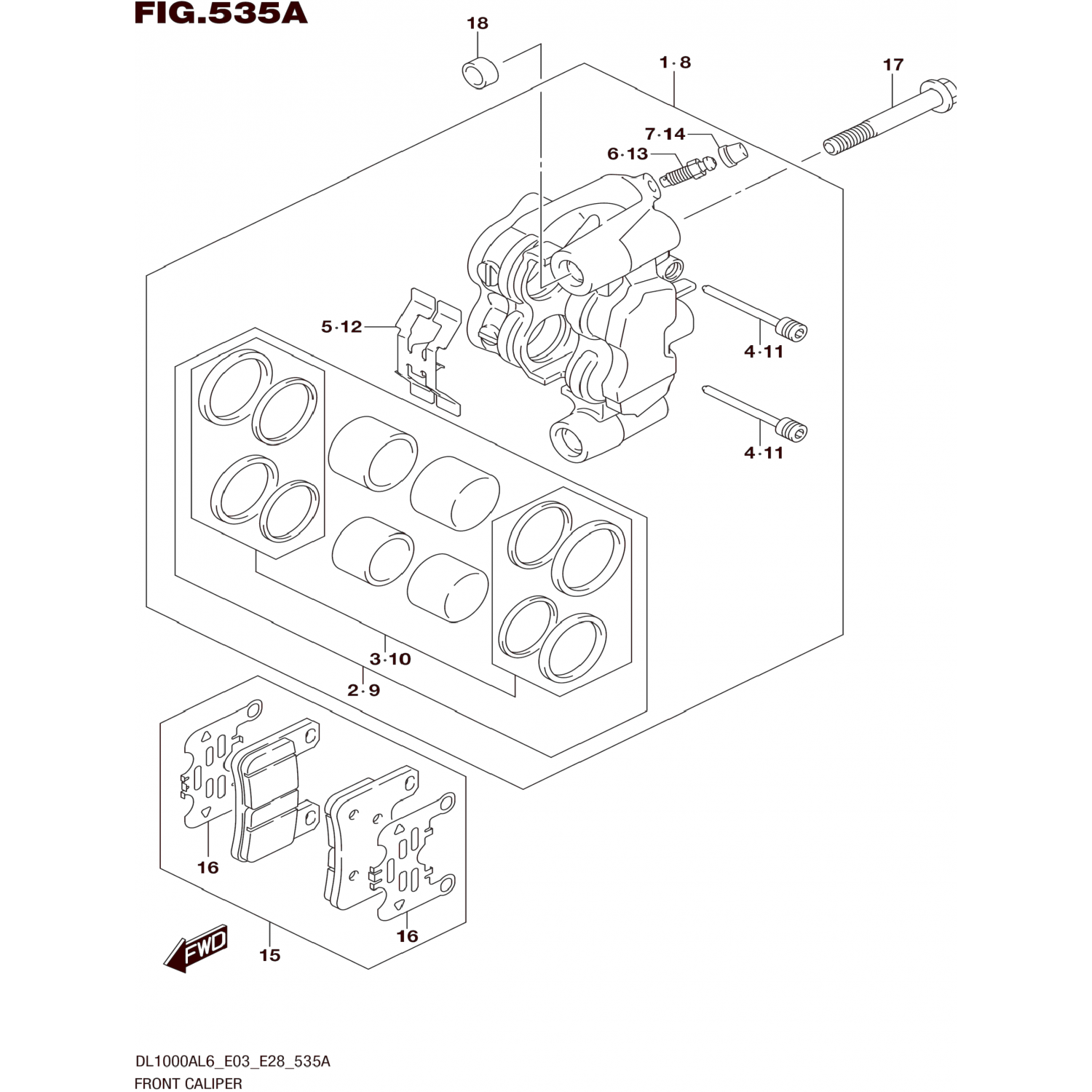 FIG.535A

18

1·8

17

7·14

6·13

5·12

4·11

4·11

3·10

2·9

16

16

15

FWD

DL1000AL6_E03_E28_535A
FRONT CALIPER