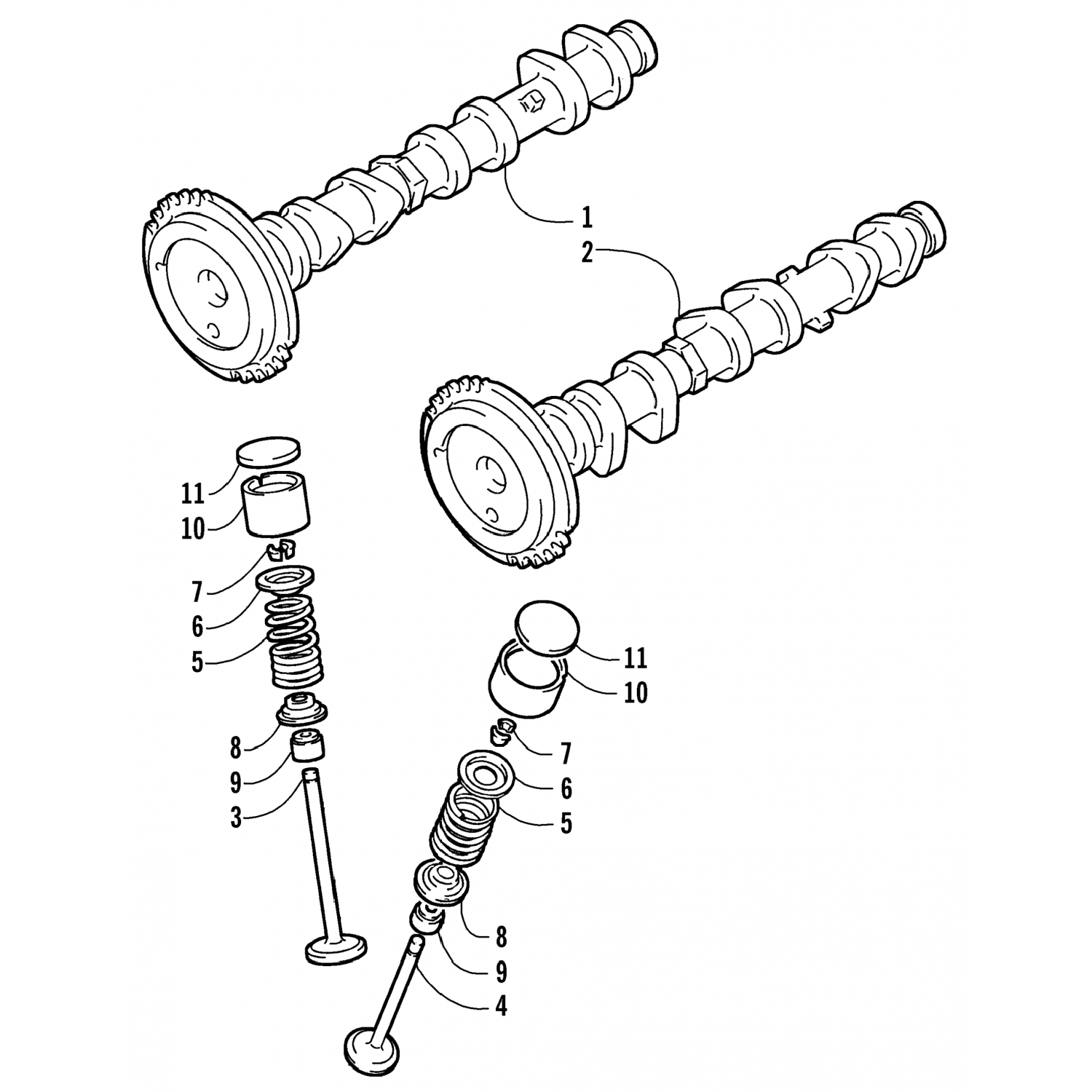 1
2
11
10
7
6
5
8
9
3
11
10
7
6
5
8
9
4