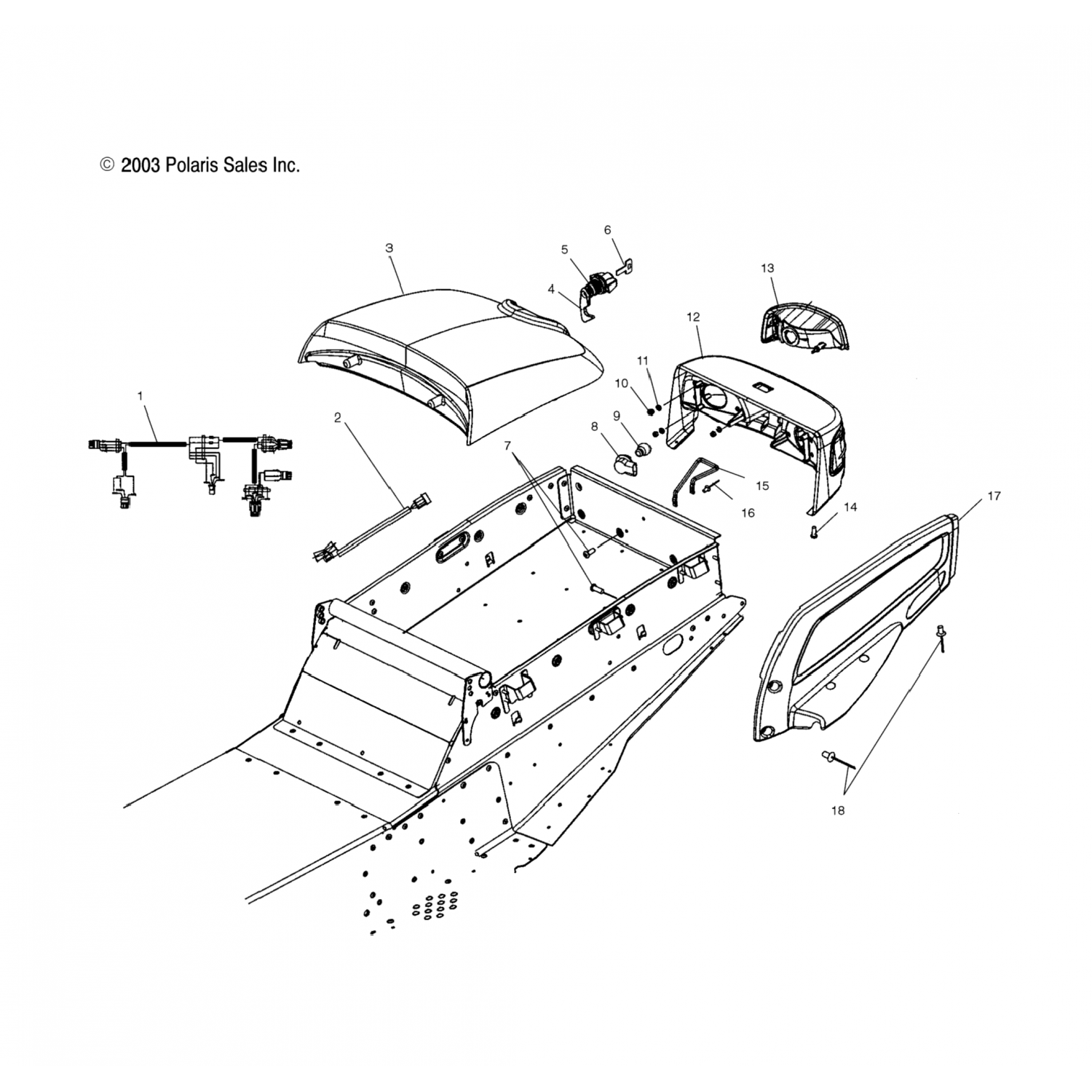 © 2003 Polaris Sales Inc.

3
6
5
4
13
12
11
10
9
8
1
2
7
15
16
14
17
18