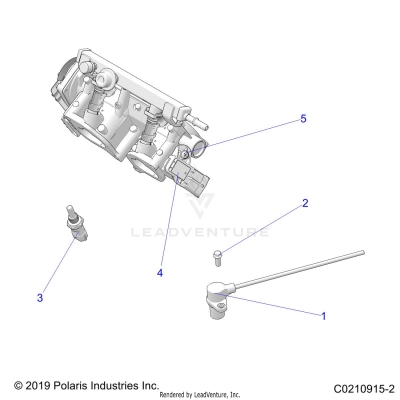 5

2

LEADVENTURE

4

3

1

© 2019 Polaris Industries Inc.

Rendered by LeadVenture, Inc.

C0210915-2