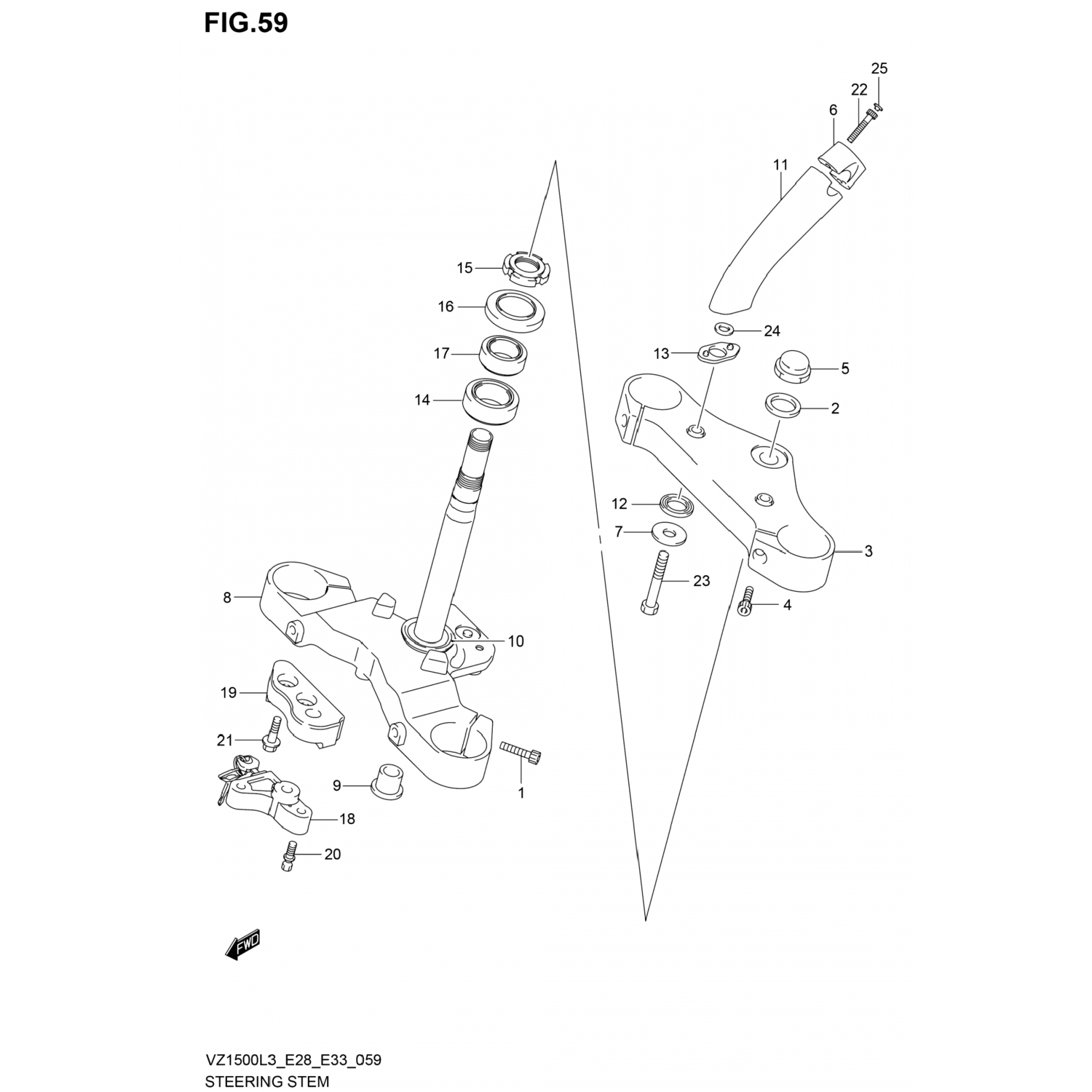 FIG.59

25
22
6
11
15
16
17
14
24
13
5
2
12
7
3
23
4
8
10
19
21
9
1
18
20

FWD

VZ1500L3_E28_E33_059
STEERING STEM