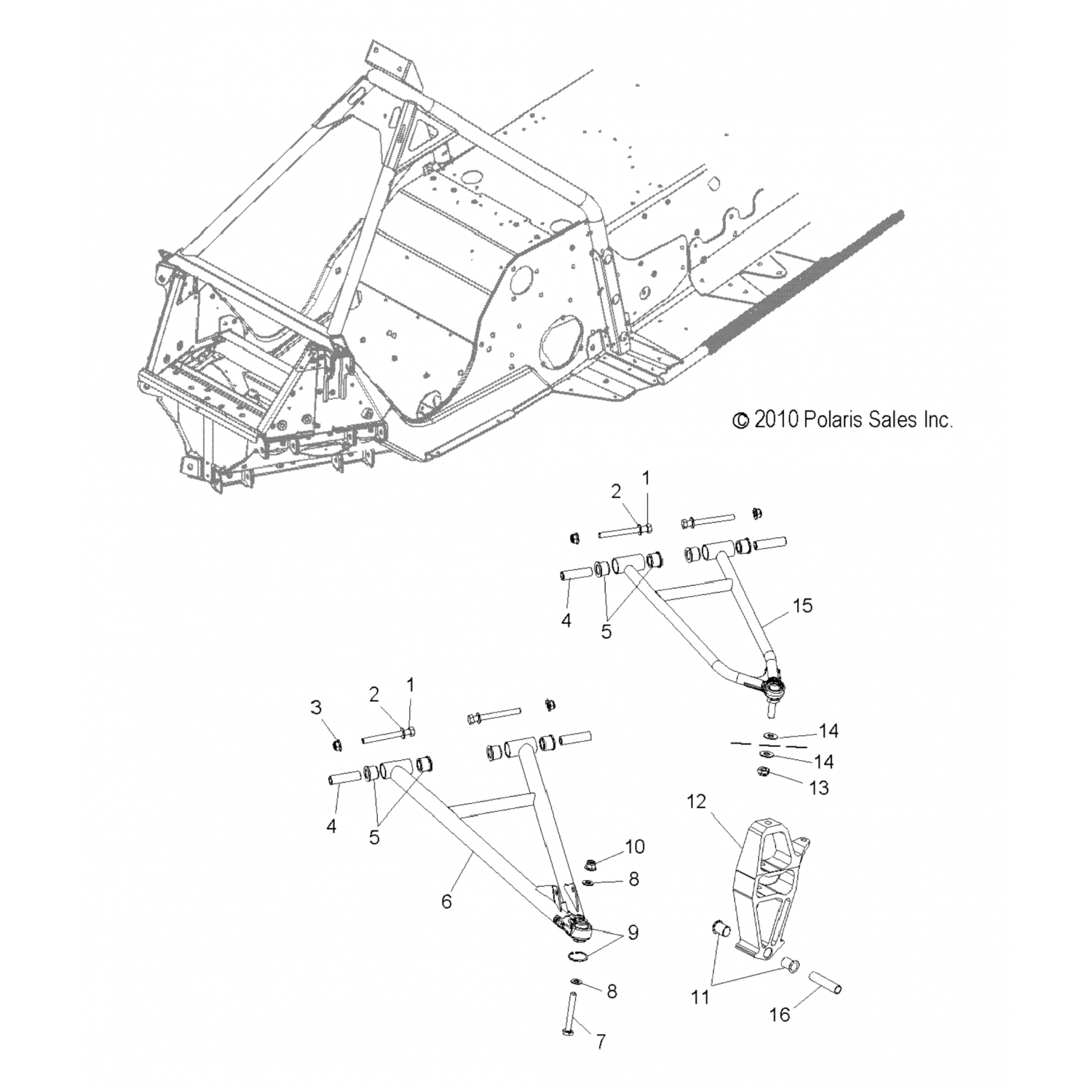 © 2010 Polaris Sales Inc.

2
1
4
5
15
3
2
1
14
14
13
4
5
12
10
8
6
9
8
11
16
7