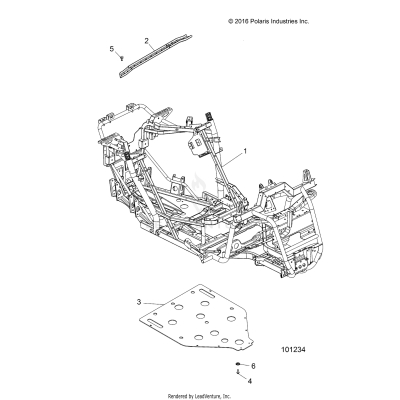 © 2016 Polaris Industries Inc.

2

5

1

3

101234

6

4

Rendered by LeadVenture, Inc.