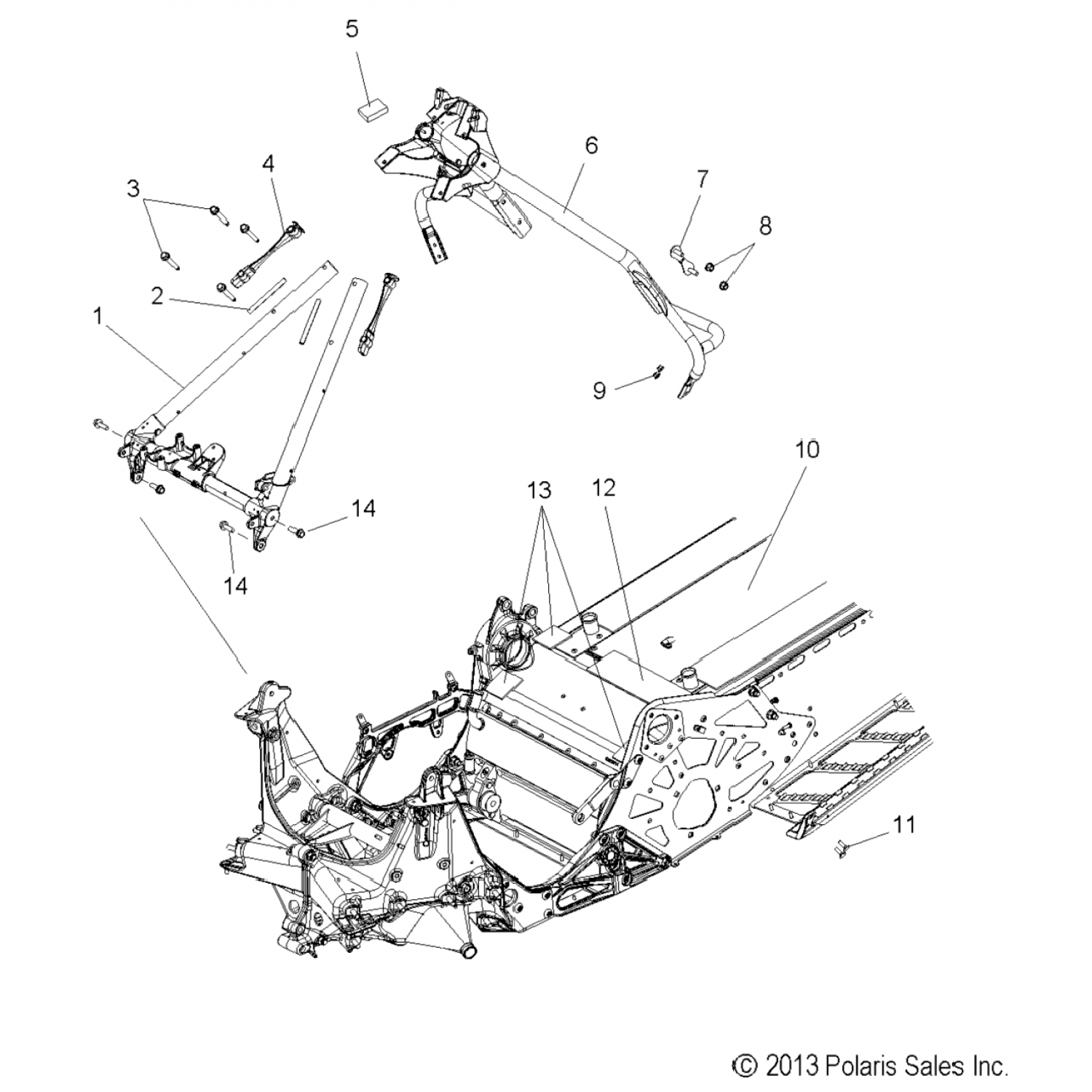 5

6

7

8

3

4

2

1

9

10

13

12

14

14

11

© 2013 Polaris Sales Inc.