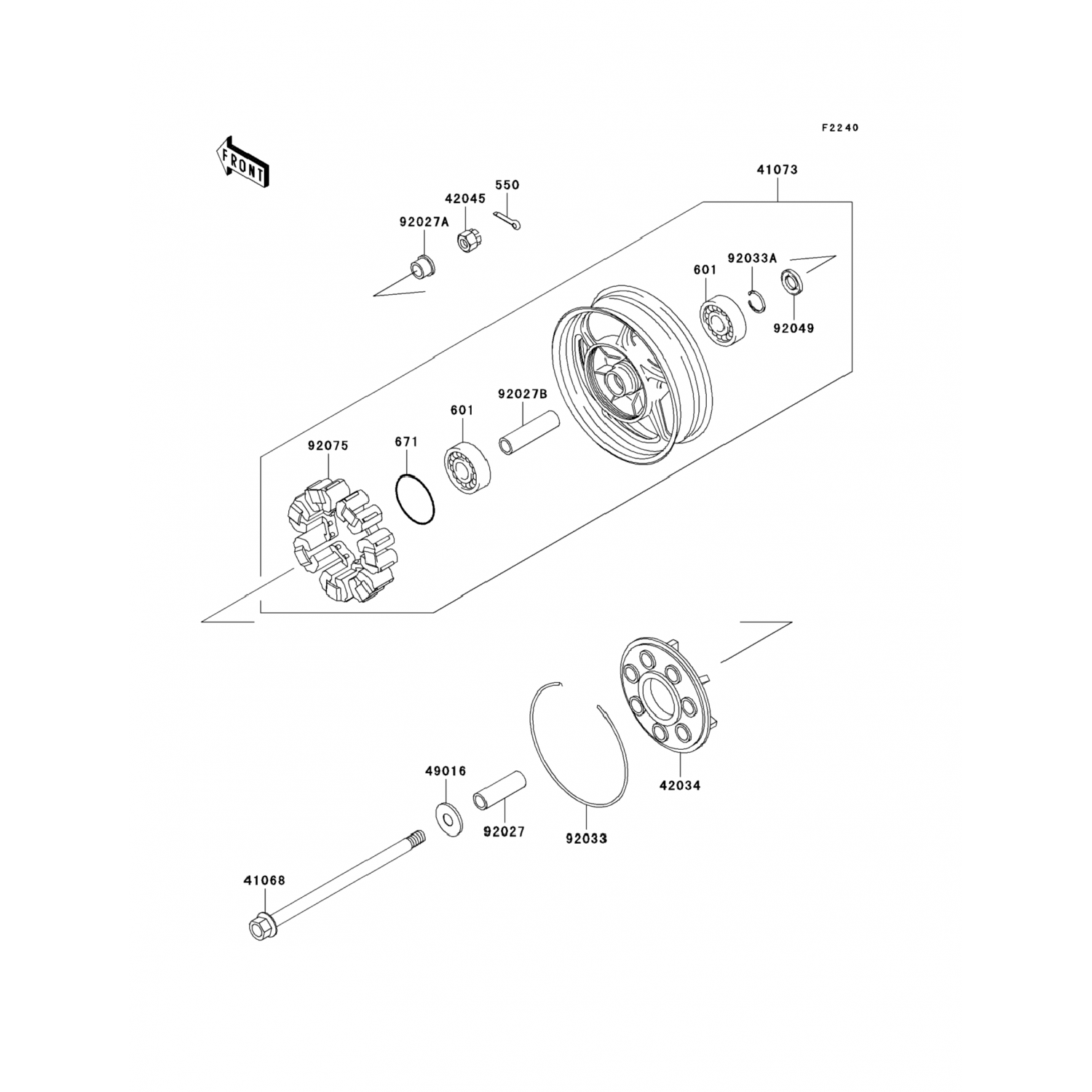 F2240

FRONT

41073

550

42045

92027A

92033A

601

92049

92027B

601

671

92075

42034

49016

92027

92033

41068