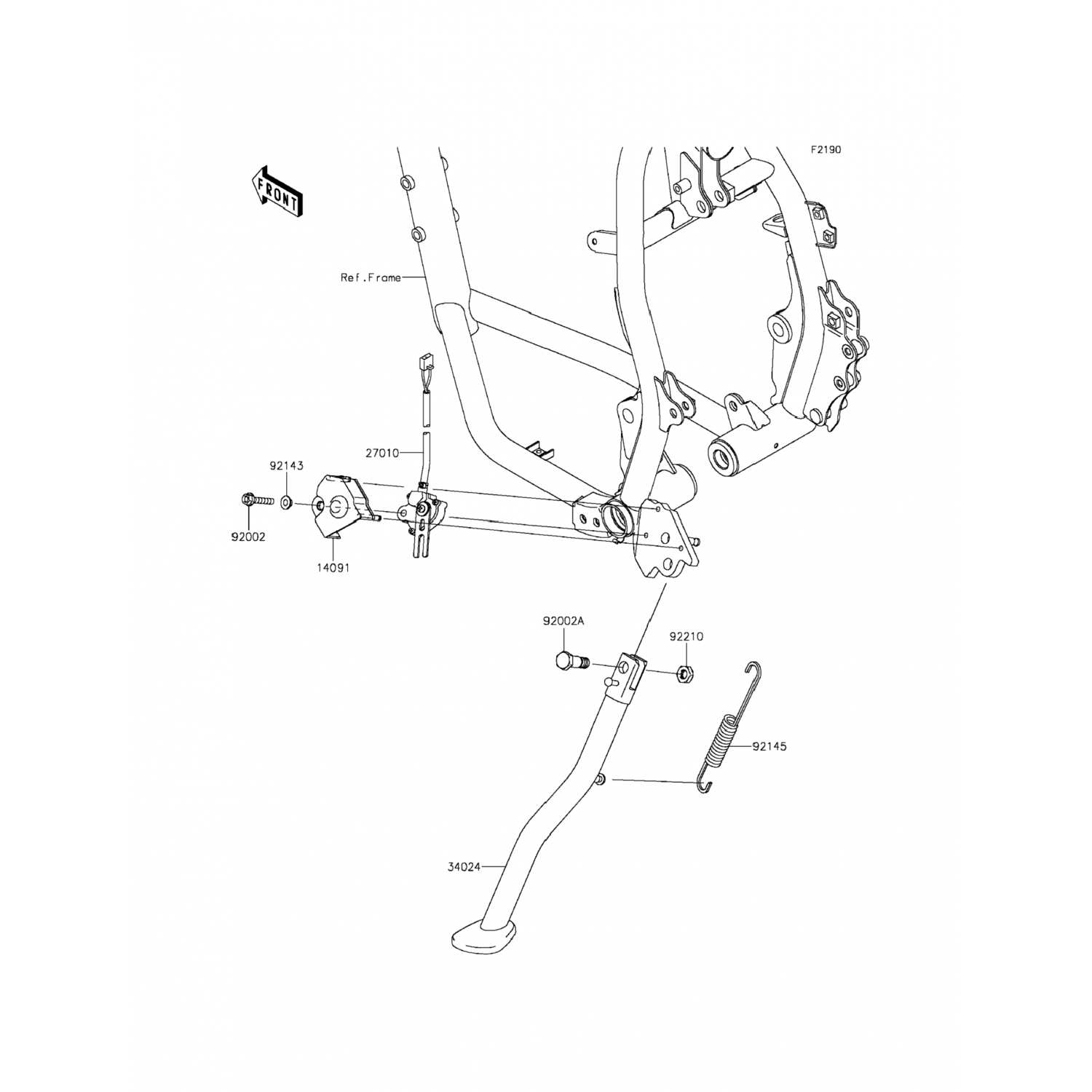 F2190

FRONT

Ref.Frame

27010

92143

92002

14091

92002A

92210

92145

34024