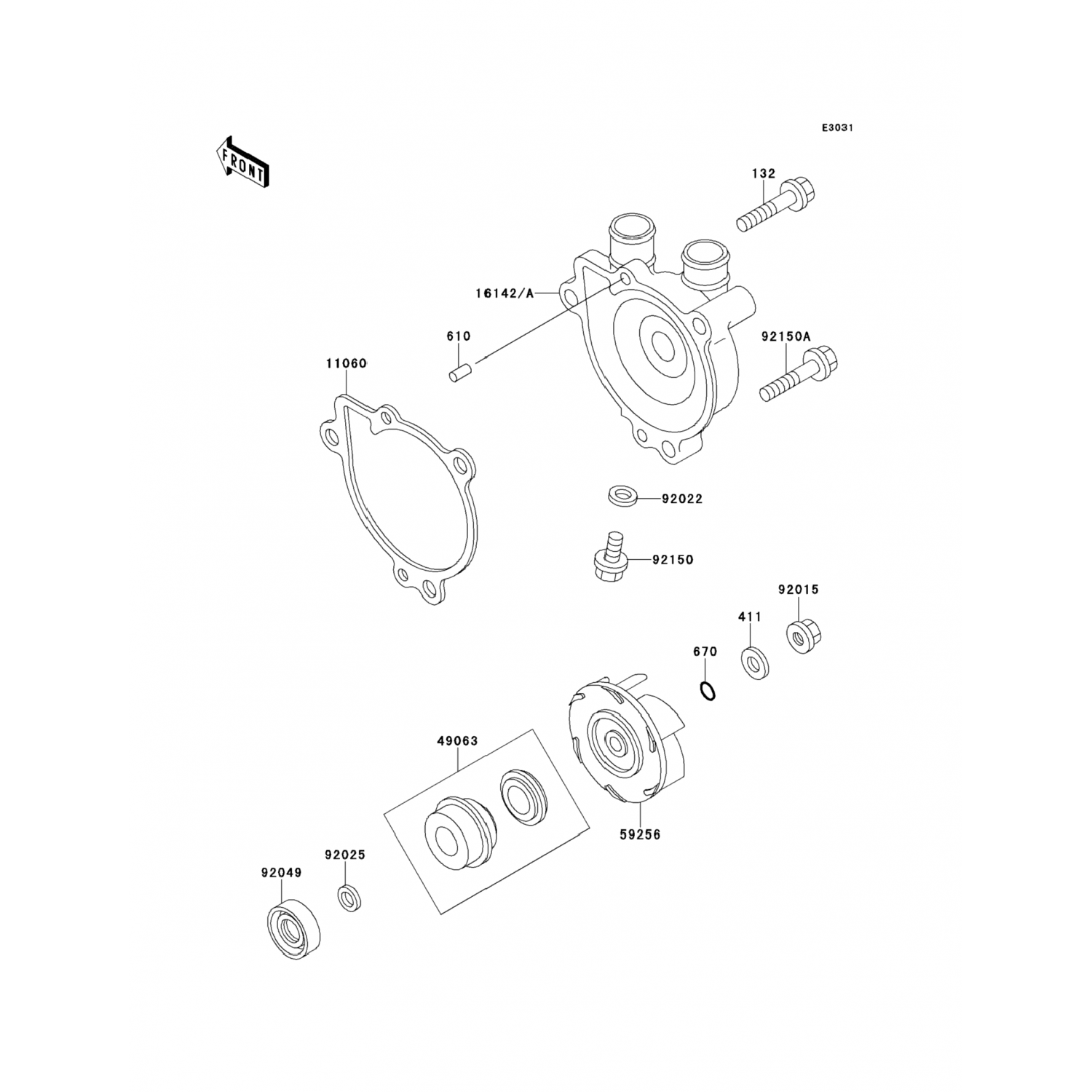 E3031

FRONT

132

16142/A

610

92150A

11060

92022

92150

92015

411

670

49063

59256

92025

92049