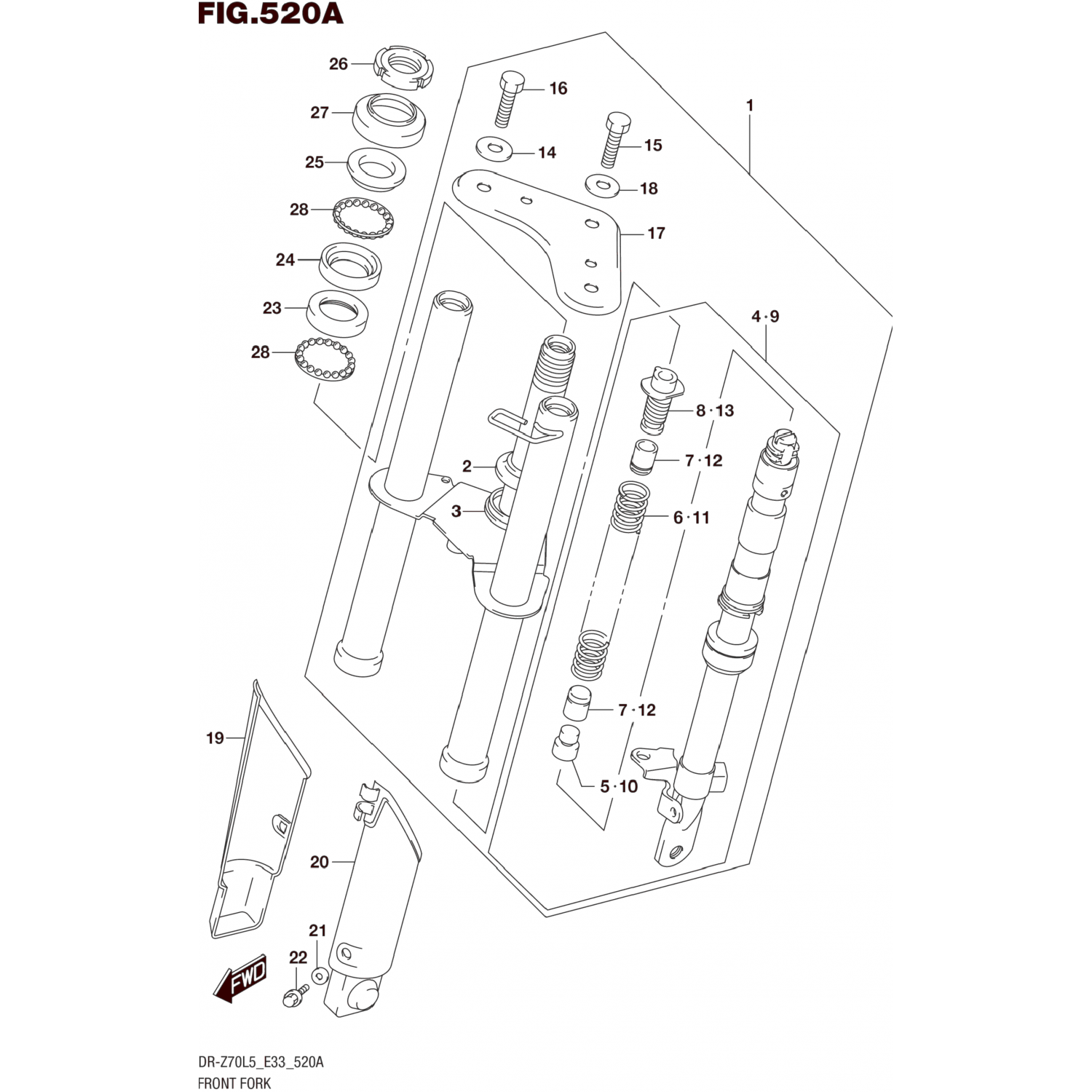 FIG.520A

26
27
25
28
24
23
28
16
14
15
18
17
1
4·9
8·13
7·12
6·11
2
3
7·12
5·10
19
20
21
22
FWD

DR-Z70L5_E33_520A
FRONT FORK