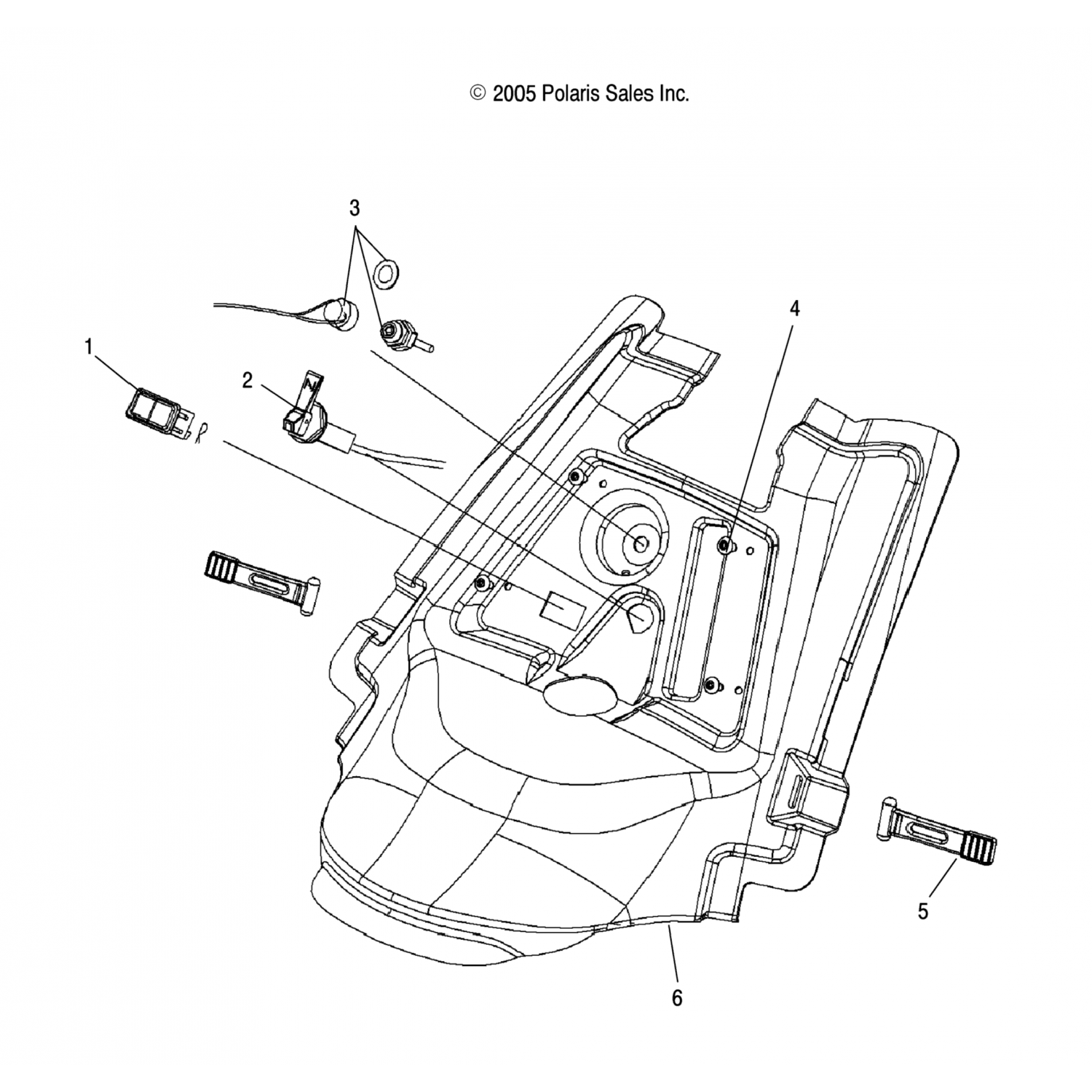 © 2005 Polaris Sales Inc.

3

4

1

2

5

6