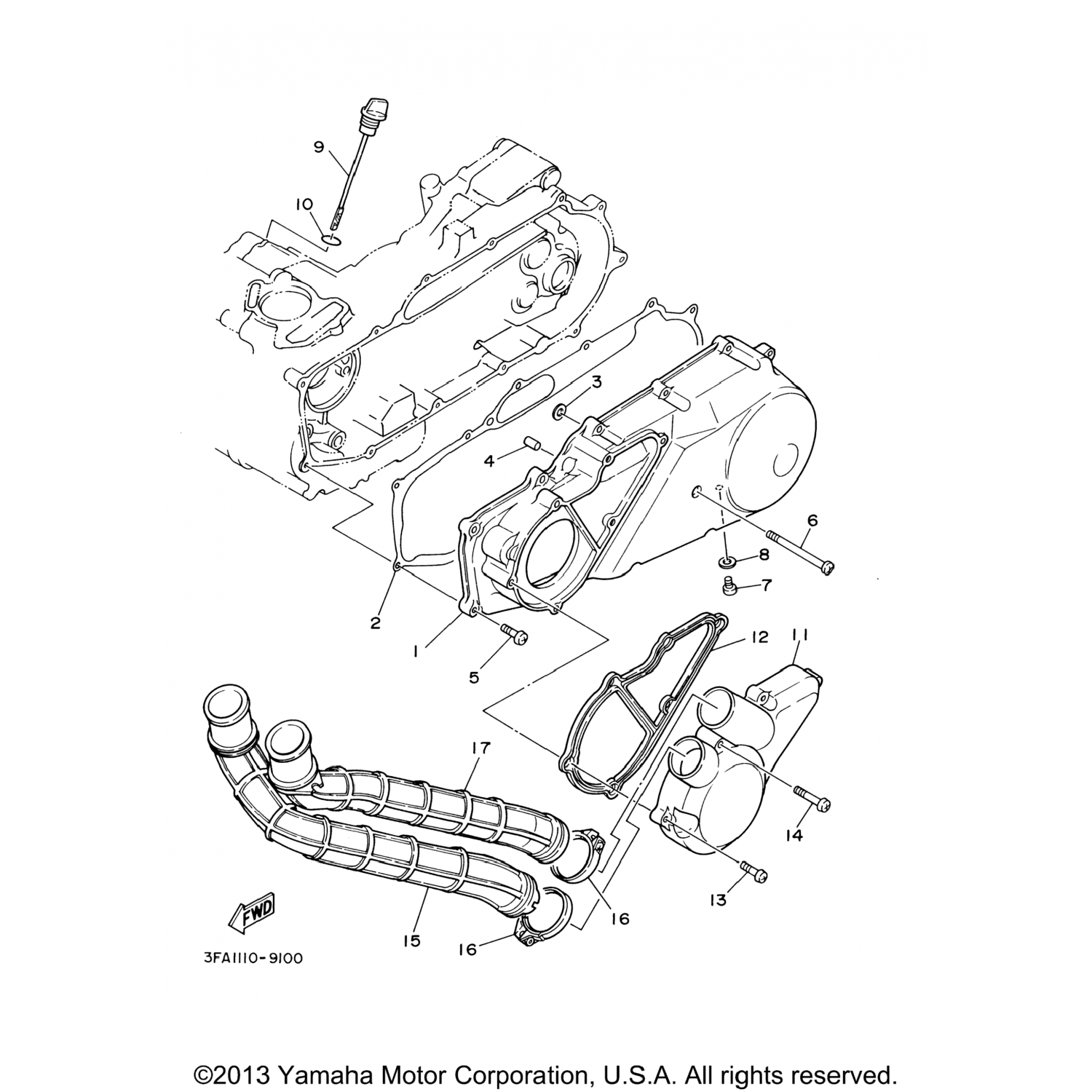 9
10
3
4
6
8
7
2
1
5
12
11
17
14
13
16
15
16
FWD
3FA1110-9100

©2013 Yamaha Motor Corporation, U.S.A. All rights reserved.