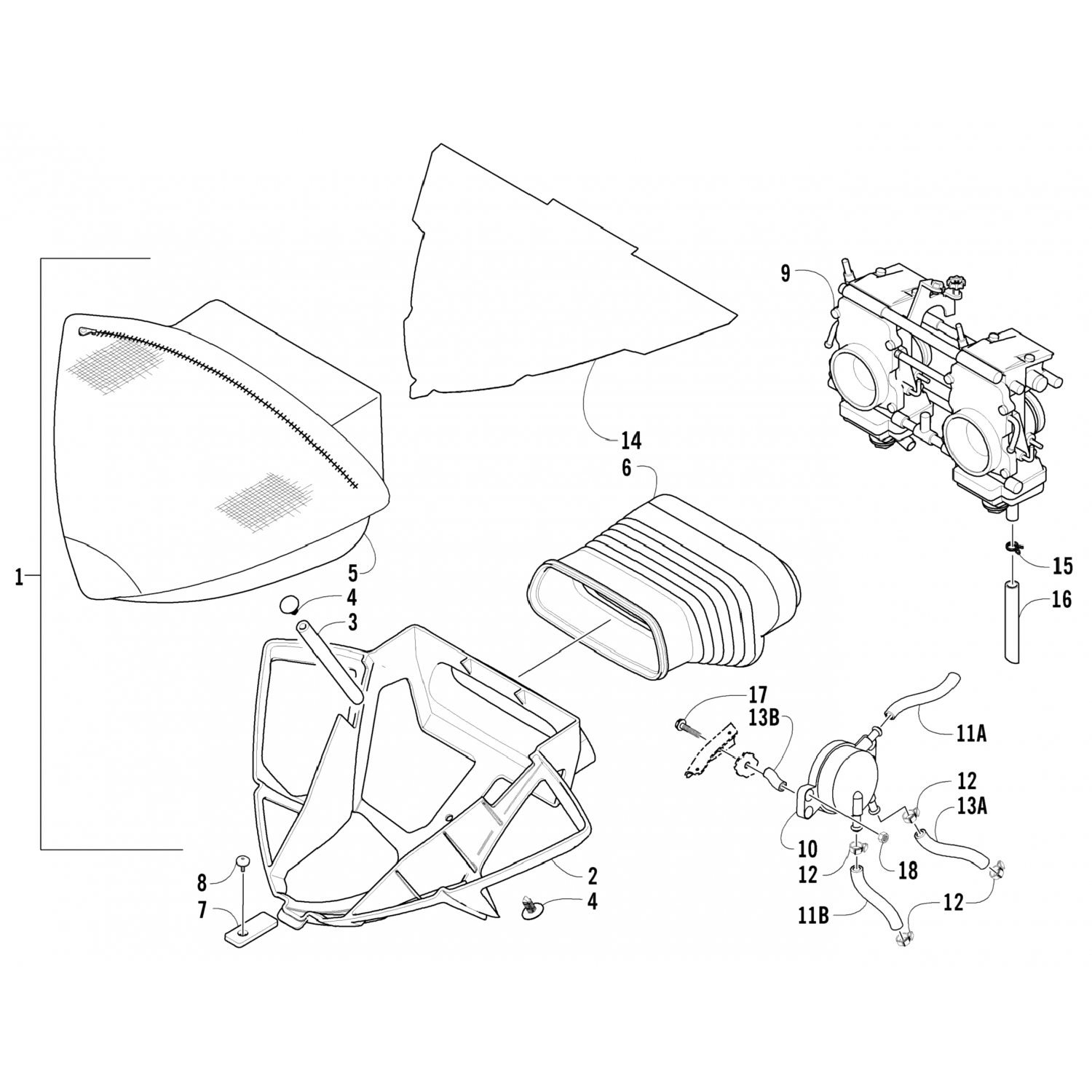 9
14
6
1
5
4
3
15
16
17
13B
11A
12
13A
10
12
18
2
8
7
4
11B
12