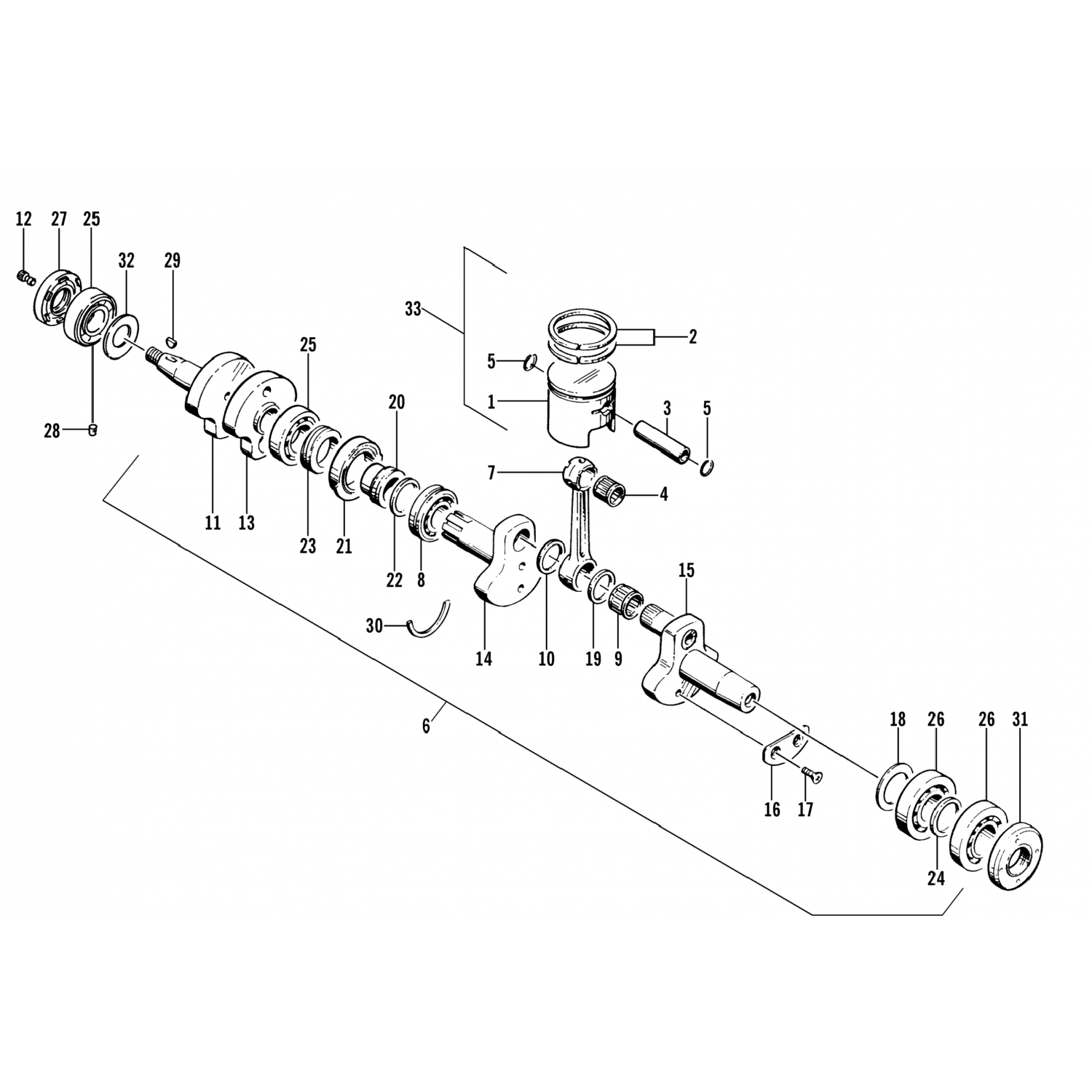 12
27
25
32
29
33
2
5
1
3
5
25
20
28
7
4
11
13
23
21
22
8
15
30
14
10
19
9
6
18
26
26
31
16
17
24