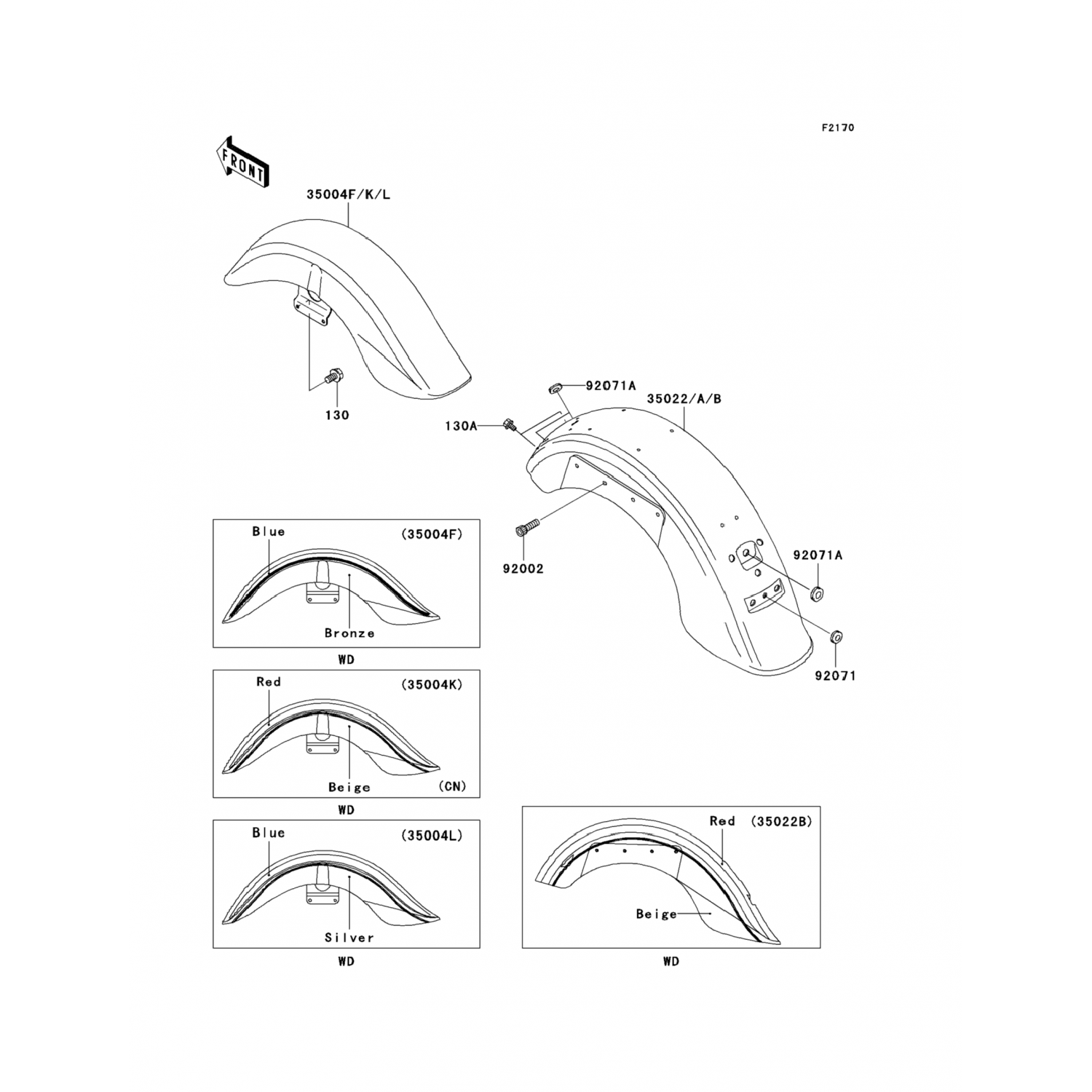 F2170

FRONT

35004F/K/L

130

92071A

35022/A/B

130A

92002

92071A

92071

Blue

(35004F)

Bronze

WD

Red

(35004K)

Beige

(CN)

WD

Blue

(35004L)

Silver

WD

Red (35022B)

Beige

WD