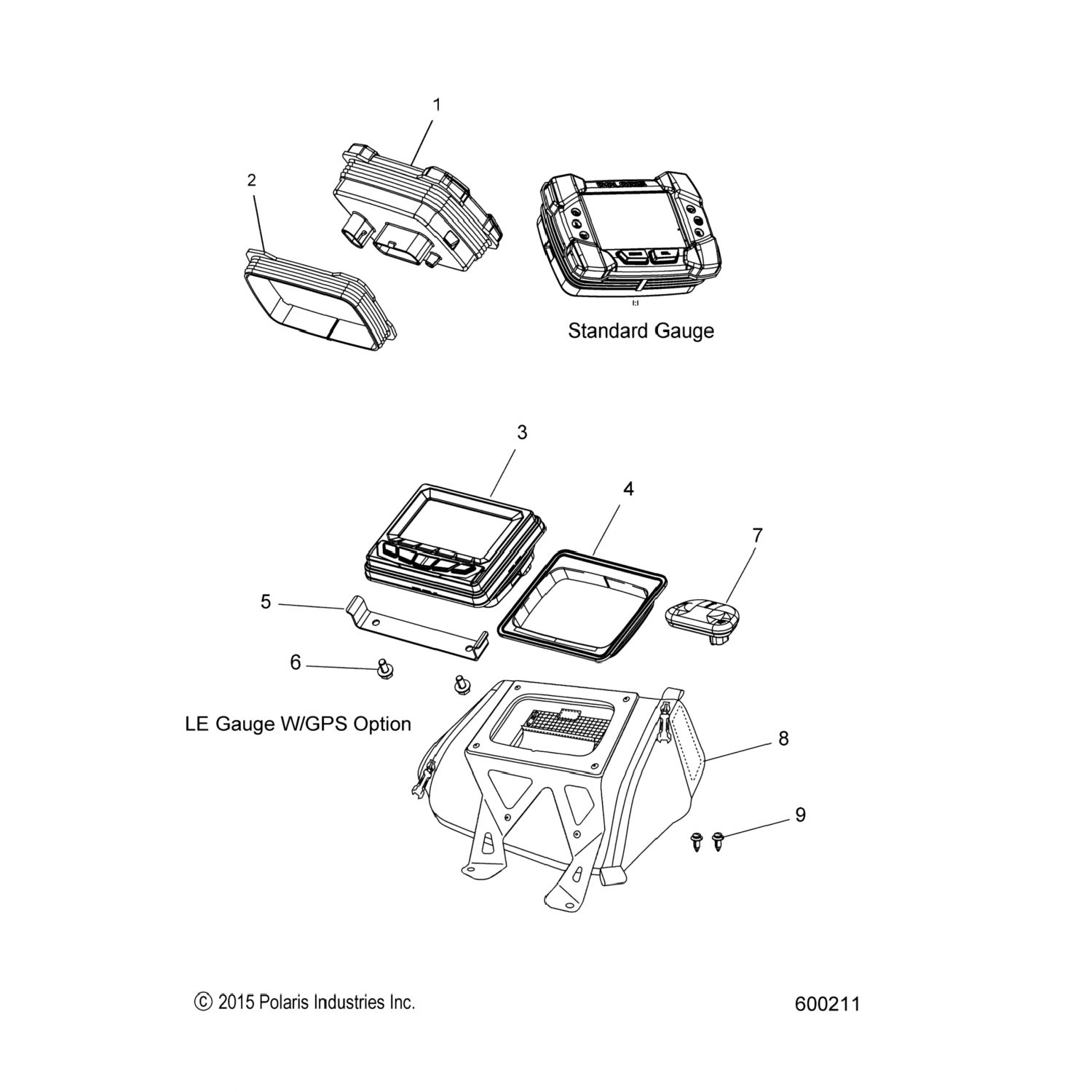 1

2

Standard Gauge

3

4

7

5

6

LE Gauge W/GPS Option

8

9

© 2015 Polaris Industries Inc.

600211