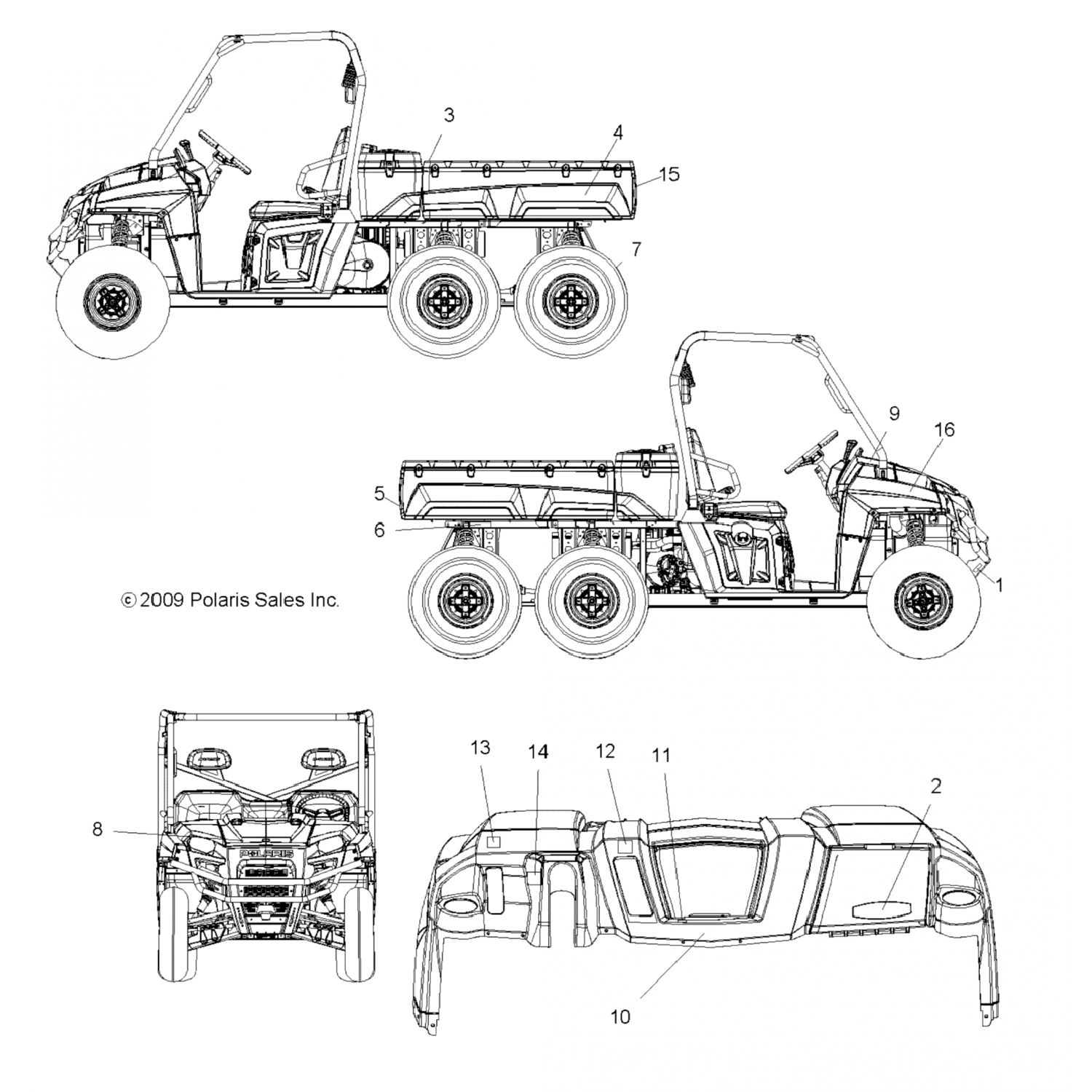 3
4
15
7
9
16
5
6
1
© 2009 Polaris Sales Inc.
13
14
12
11
2
8
POLARIS
10