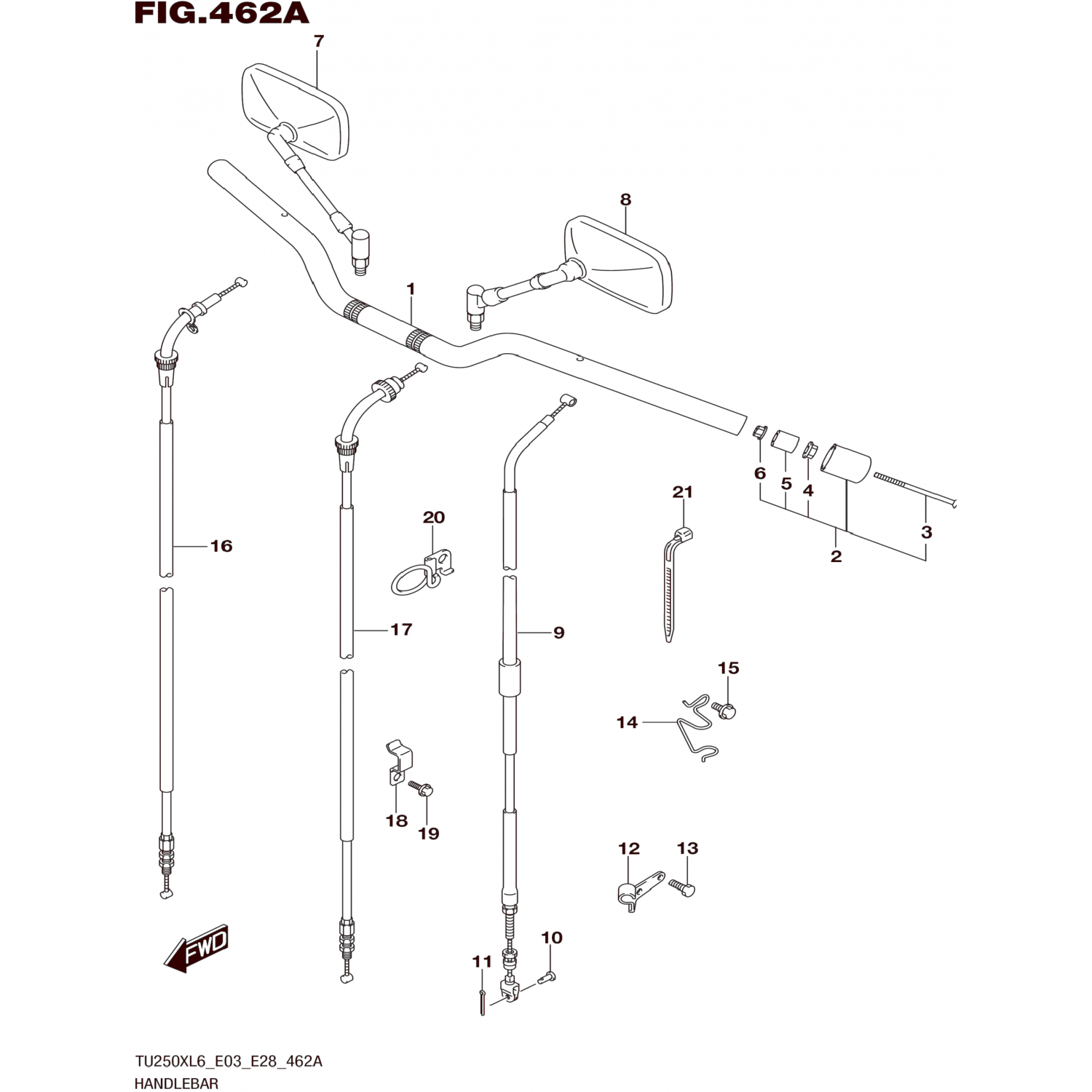 FIG.462A

7

8

1

6 5 4

3

2

21

20

16

17

9

15

14

18 19

12 13

10

11

FWD

TU250XL6_E03_E28_462A
HANDLEBAR