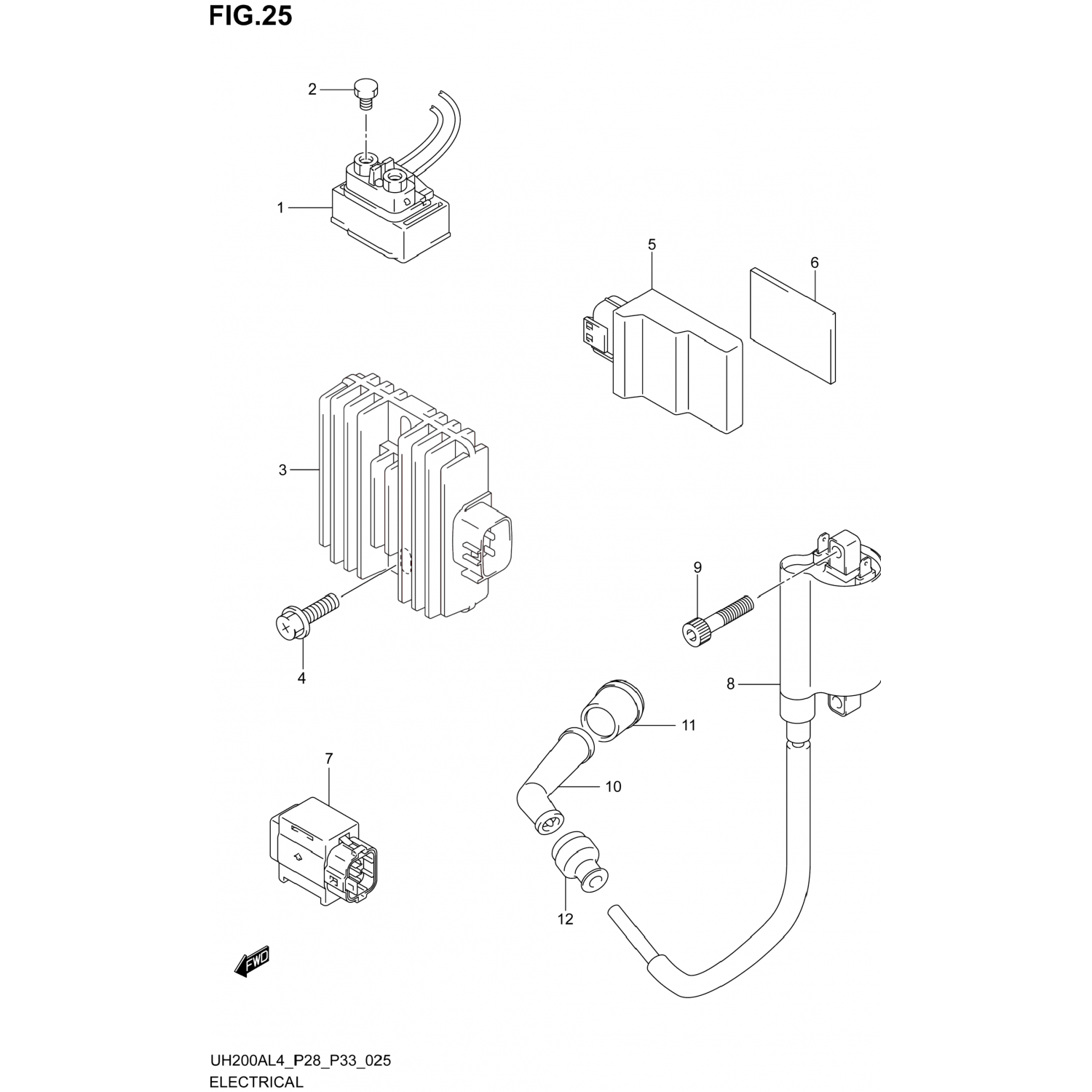 FIG.25

2

1

5

6

3

9

4

8

11

7

10

12

FWD

UH200AL4_P28_P33_025
ELECTRICAL