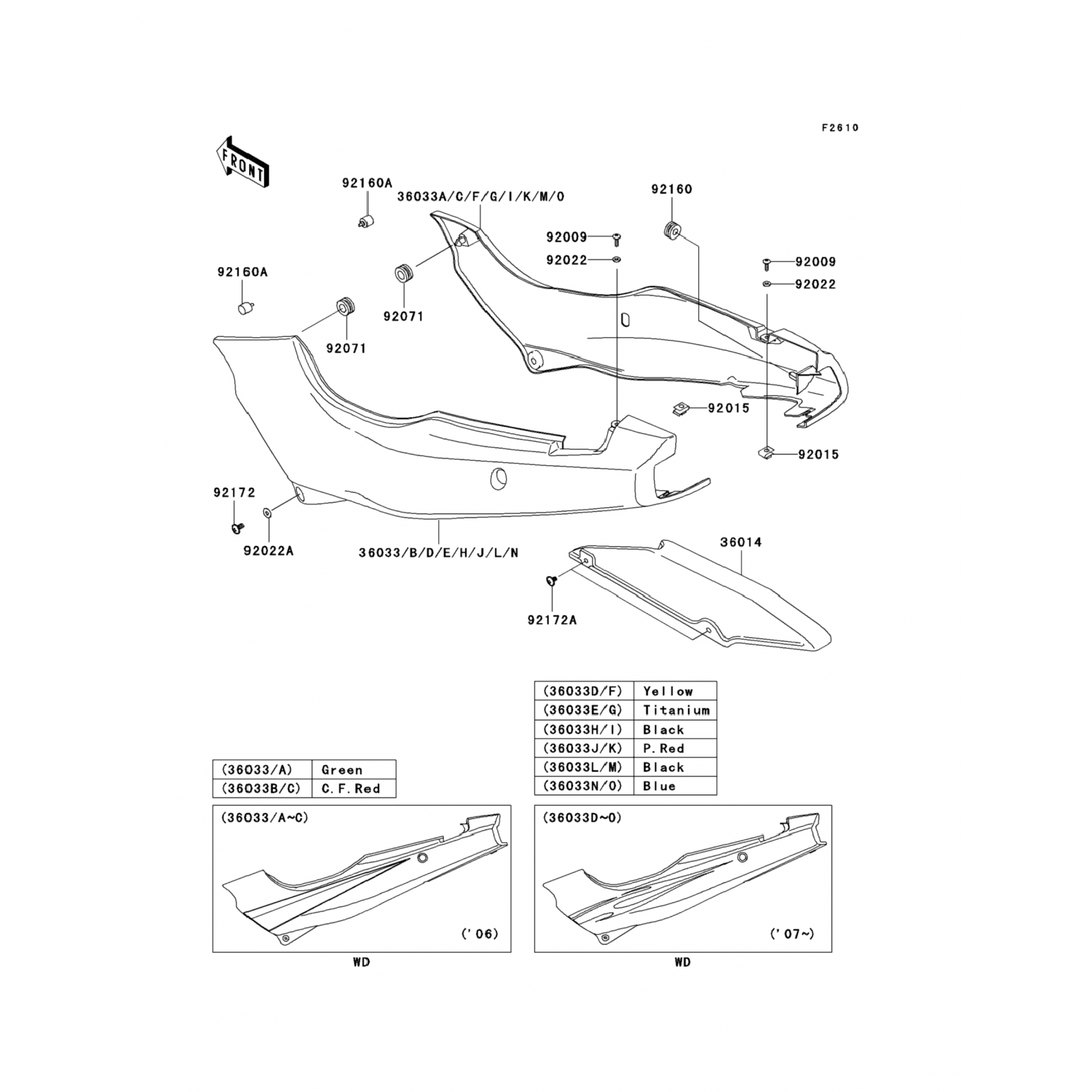 F2610

FRONT

92160A

36033A/C/F/G/I/K/M/O

92160

92009

92022

92009

92022

92160A

92071

92071

92015

92015

92172

92022A

36033/B/D/E/H/J/L/N

36014

92172A

| (36033D/F) | Yellow |
|---|---|
| (36033E/G) | Titanium |
| (36033H/I) | Black |
| (36033J/K) | P.Red |
| (36033L/M) | Black |
| (36033N/O) | Blue |

| (36033/A) | Green |
|---|---|
| (36033B/C) | C.F.Red |

(36033/A~C)

('06)

WD

(36033D~O)

('07~)

WD