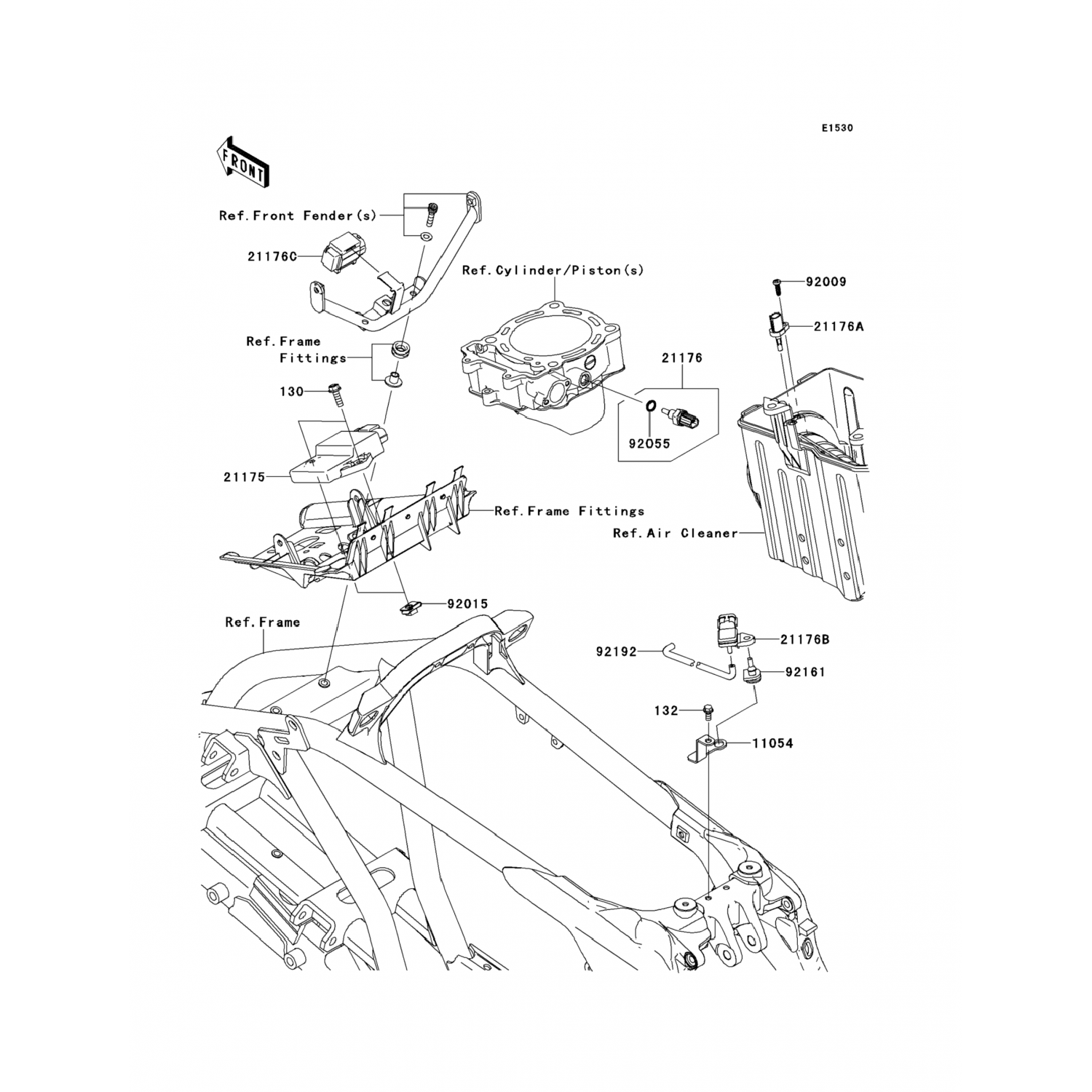 E1530

FRONT

Ref.Front Fender(s)

21176C

Ref.Cylinder/Piston(s)

92009

21176A

Ref.Frame Fittings

21176

130

92055

21175

Ref.Frame Fittings

Ref.Air Cleaner

92015

Ref.Frame

21176B

92192

92161

132

11054