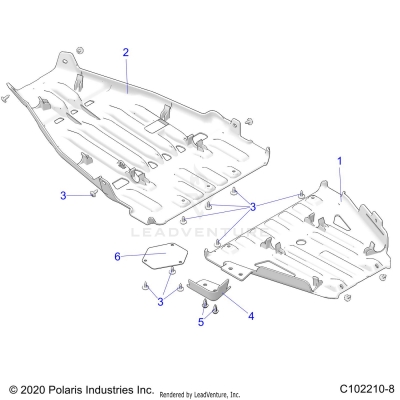 2

1

3

3

LEADVENTURE

6

3

4

5

© 2020 Polaris Industries Inc. Rendered by LeadVenture, Inc. C102210-8