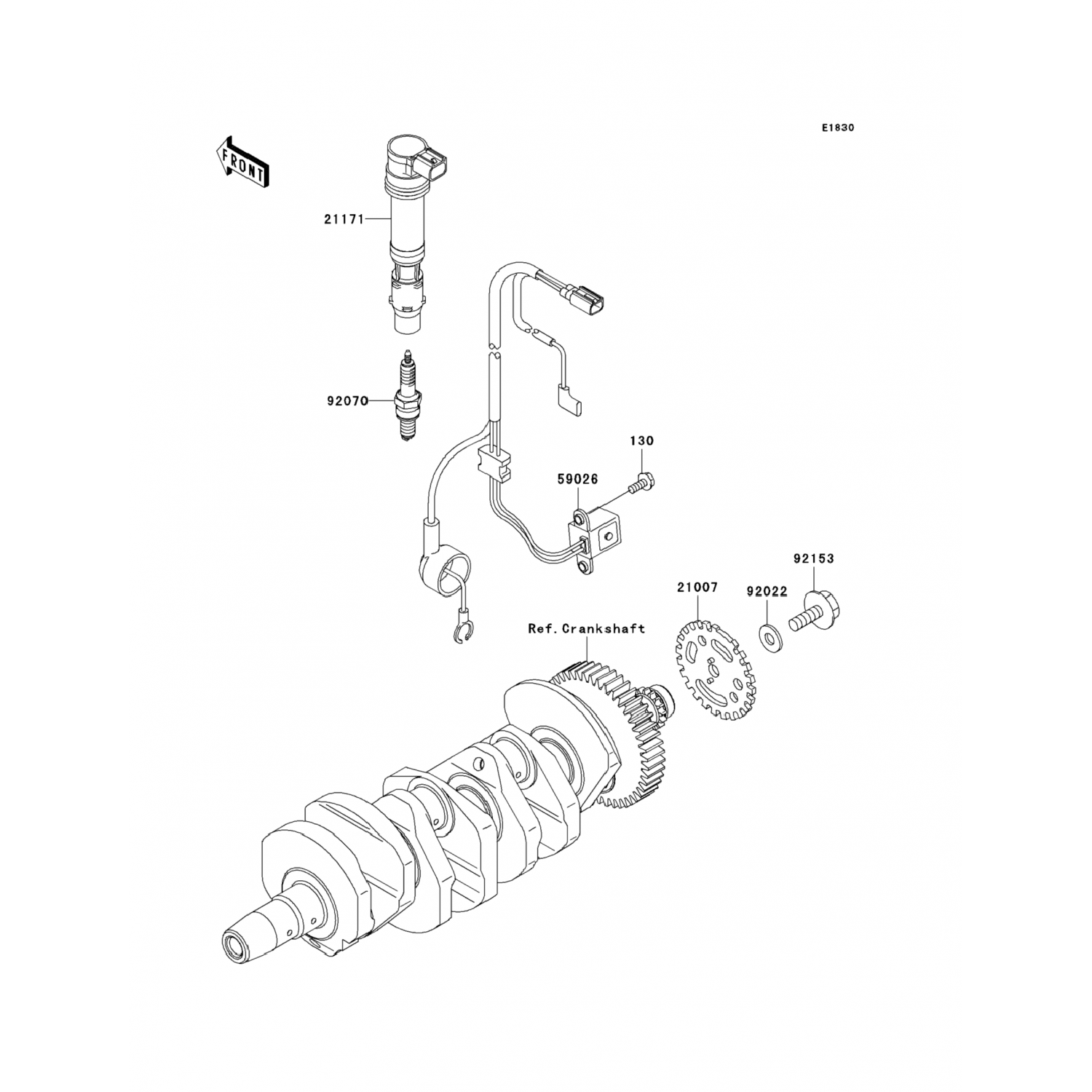 E1830

FRONT

21171

92070

130

59026

92153

21007

92022

Ref.Crankshaft