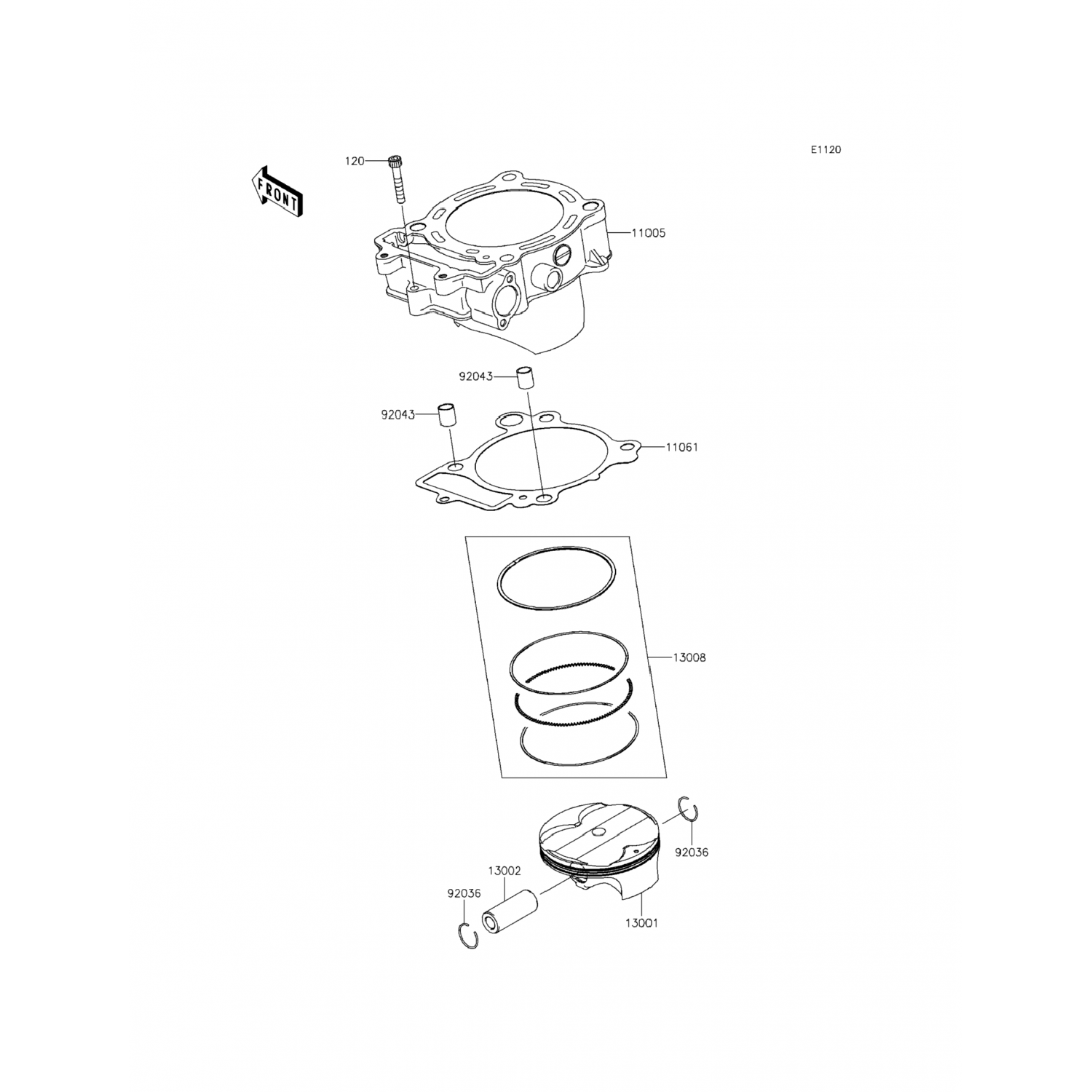 E1120

FRONT

120

11005

92043

92043

11061

13008

92036

13002

92036

13001