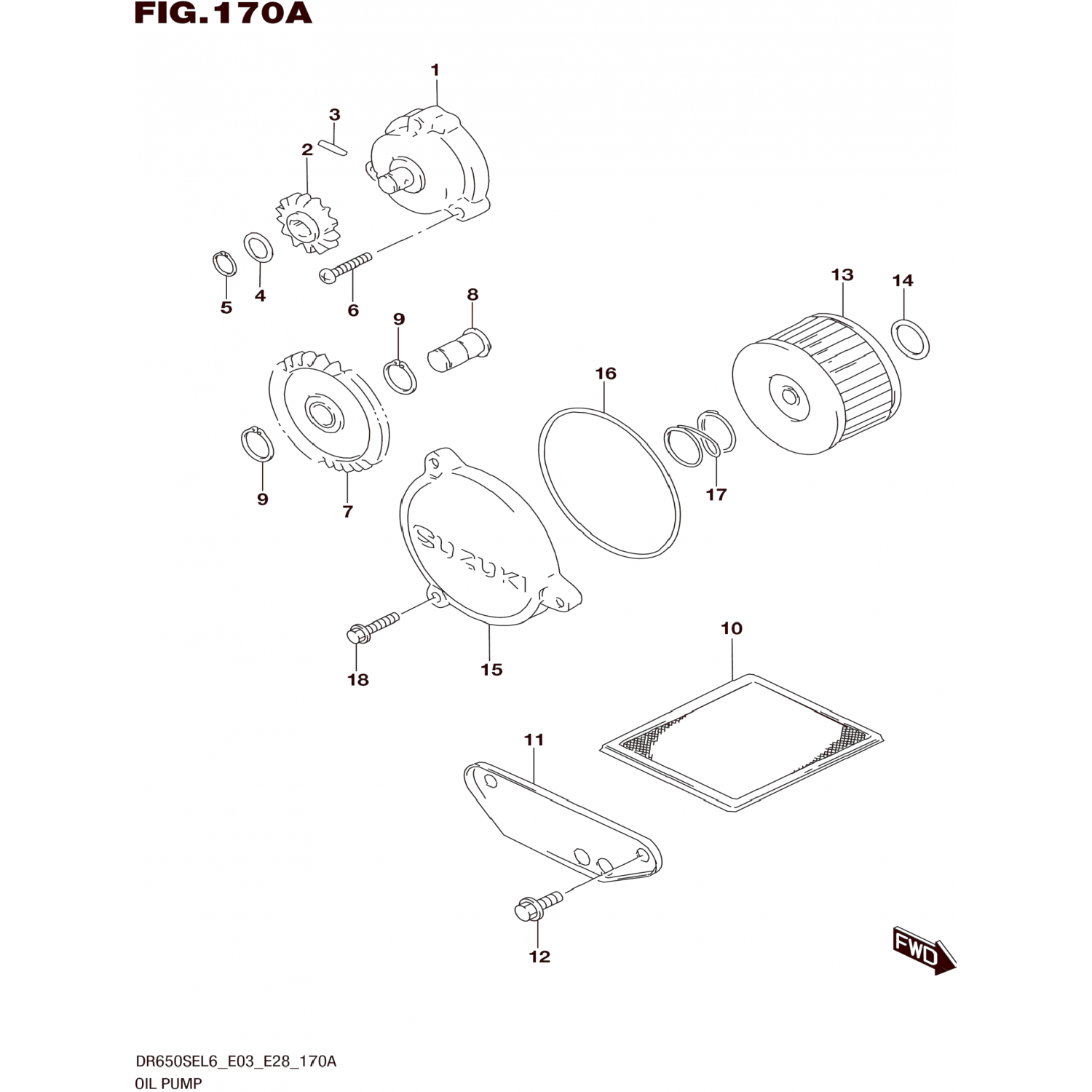 FIG.170A

1
3
2
5
4
6
8
9
13
14
16
9
7
17
SUZUKI
18
15
10
11
12
FWD

DR650SEL6_E03_E28_170A
OIL PUMP