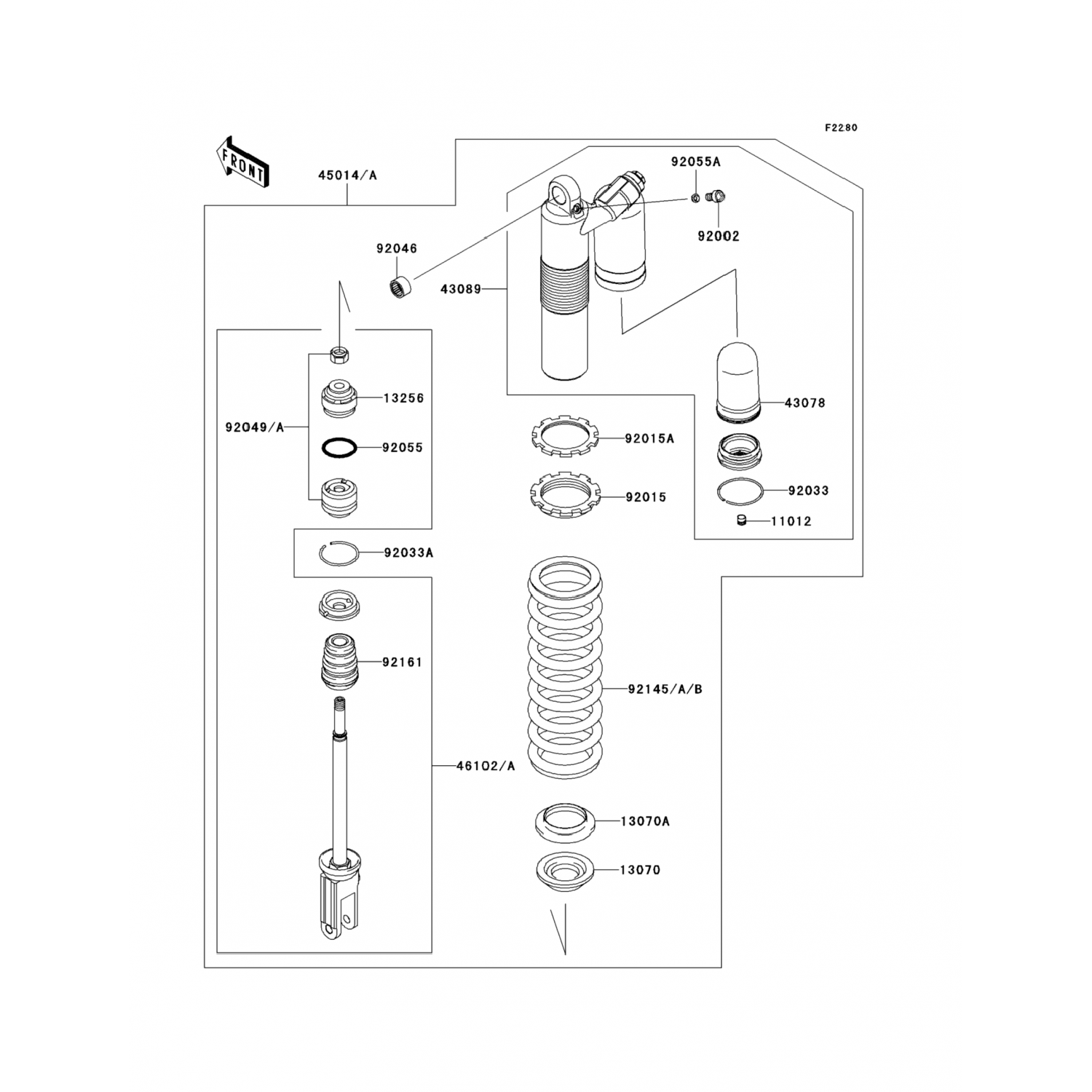 F2280

FRONT

45014/A

92055A

92002

92046

43089

13256

92049/A

92055

43078

92015A

92015

92033

11012

92033A

92161

92145/A/B

46102/A

13070A

13070