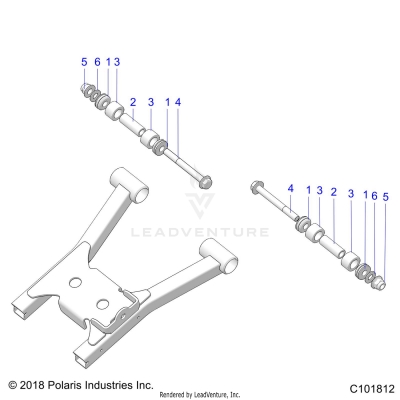 5 6 1 3

2 3 1 4

4 1 3 2 3 1 6 5

LEADVENTURE

© 2018 Polaris Industries Inc.

Rendered by LeadVenture, Inc.

C101812