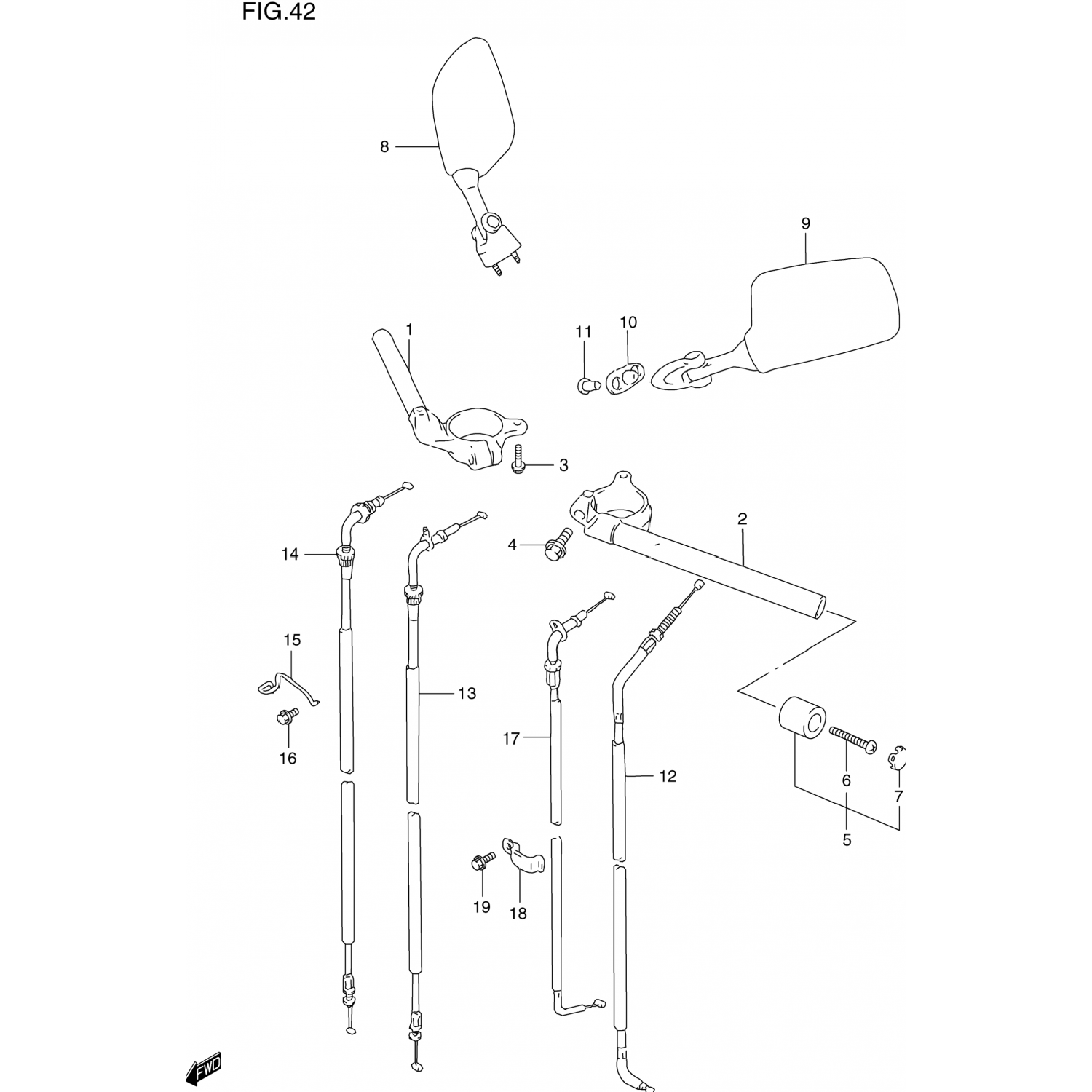 FIG.42

8

9

1

11

10

3

2

4

14

15

13

16

17

12

6

7

5

19

18

FWD