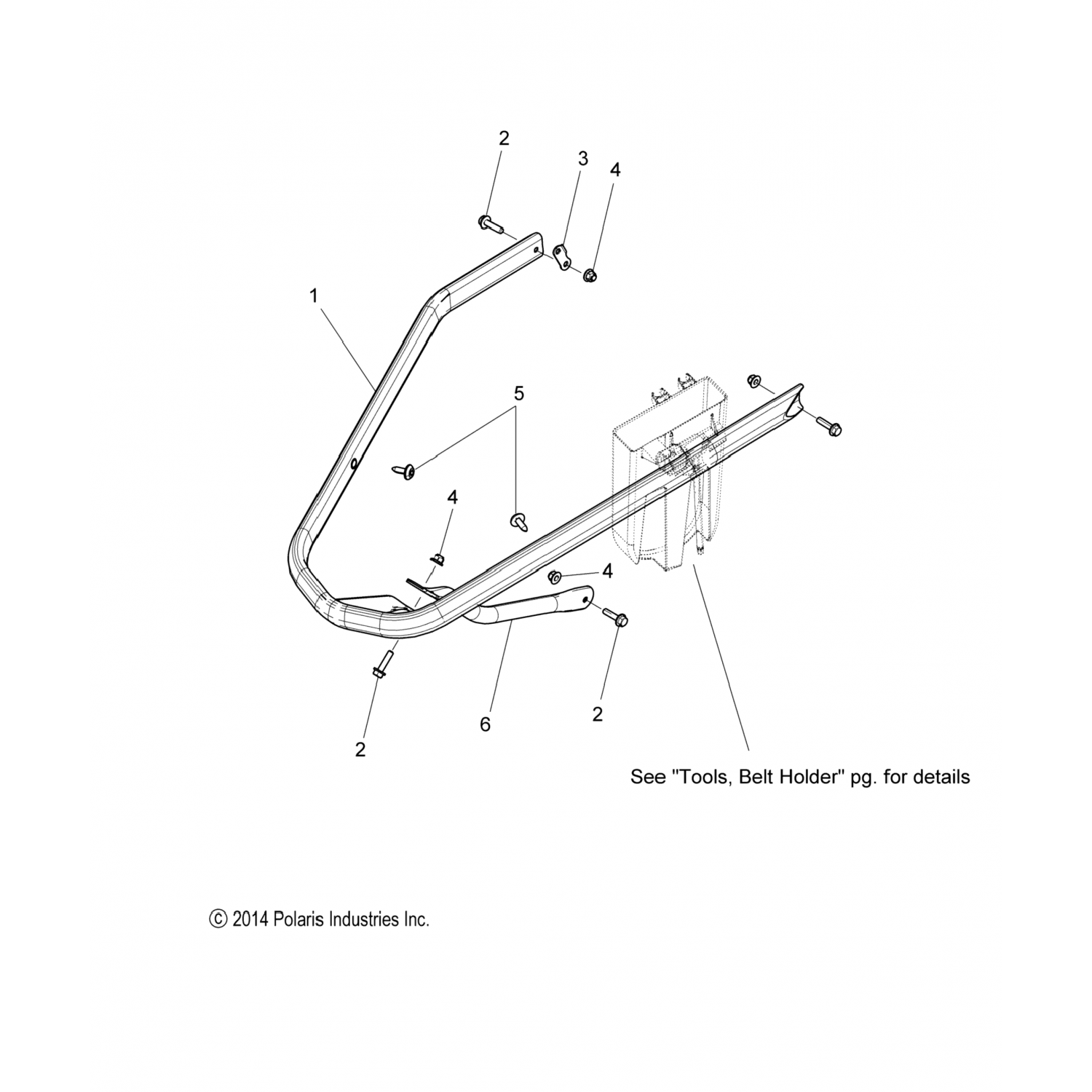 2
3
4
1
5
4
4
2
6
2
See "Tools, Belt Holder" pg. for details

© 2014 Polaris Industries Inc.