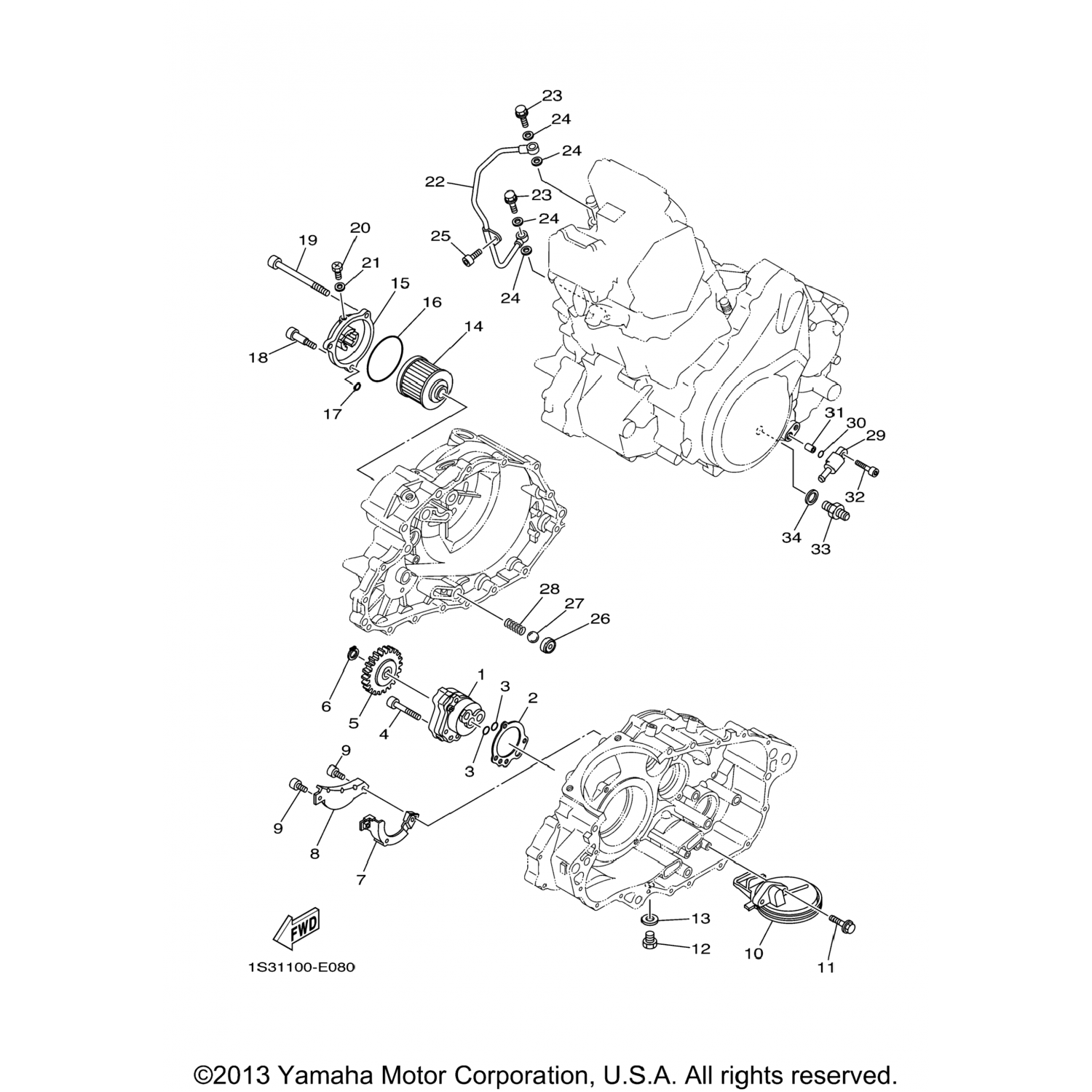 23
24
24
22
23
24
25
24
20
19
21
15
16
14
18
17
31
30
29
32
34
33
28
27
26
6
5
1
3
2
4
3
9
9
8
7
13
12
10
11
FWD
1S31100-E080

©2013 Yamaha Motor Corporation, U.S.A. All rights reserved.