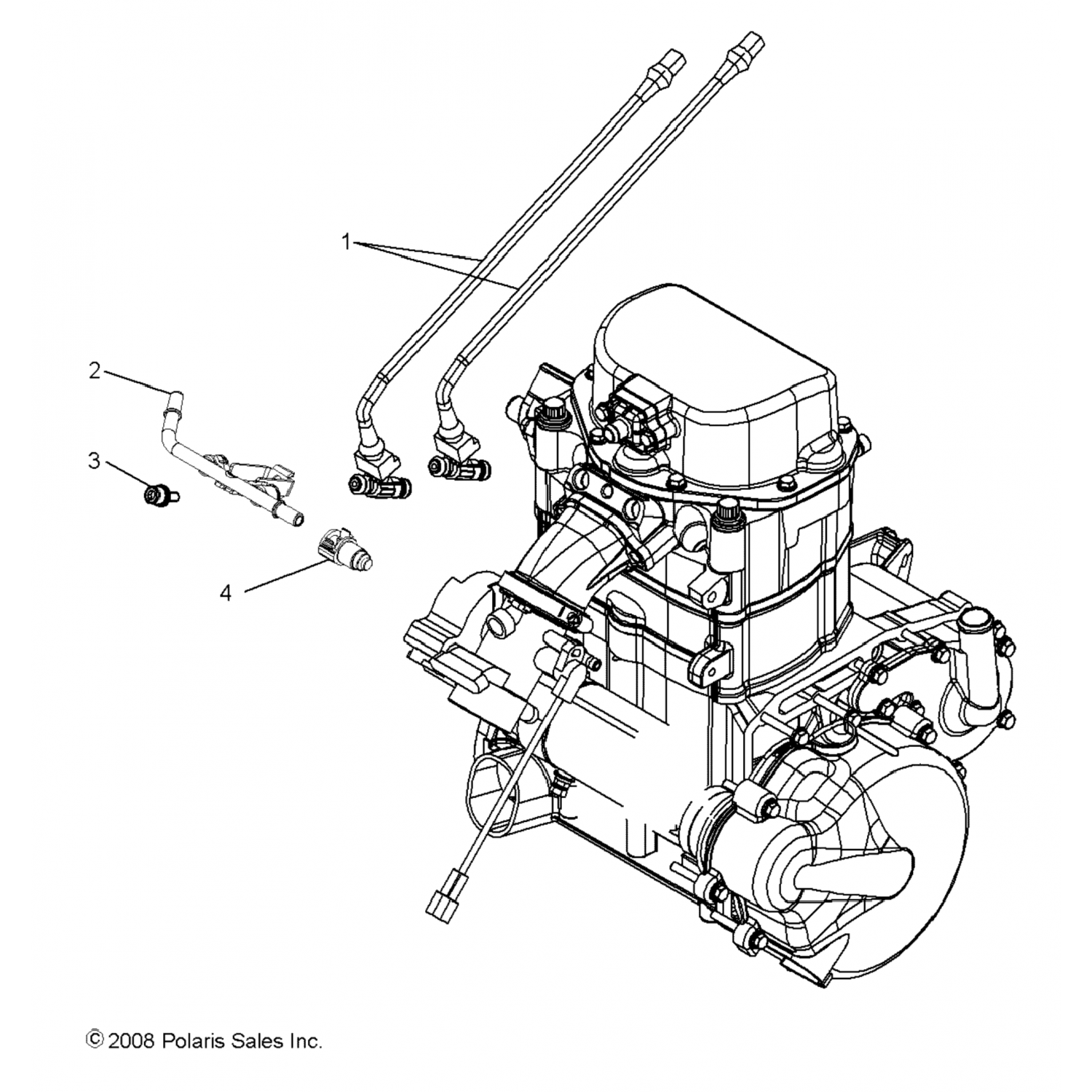 1

2

3

4

© 2008 Polaris Sales Inc.