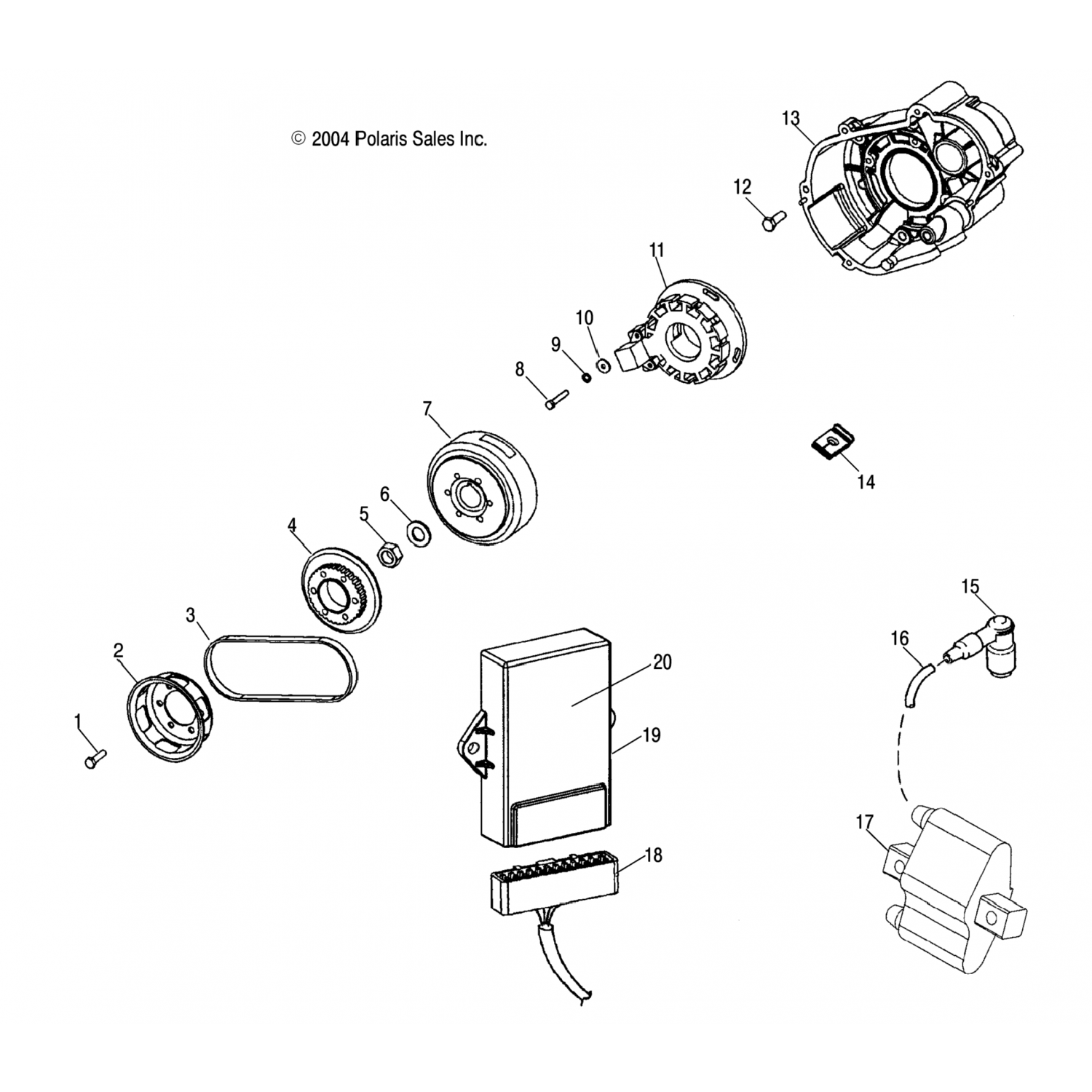 © 2004 Polaris Sales Inc.

13
12
11
10
9
8
7
14
6
5
4
3
2
1
20
19
18
15
16
17