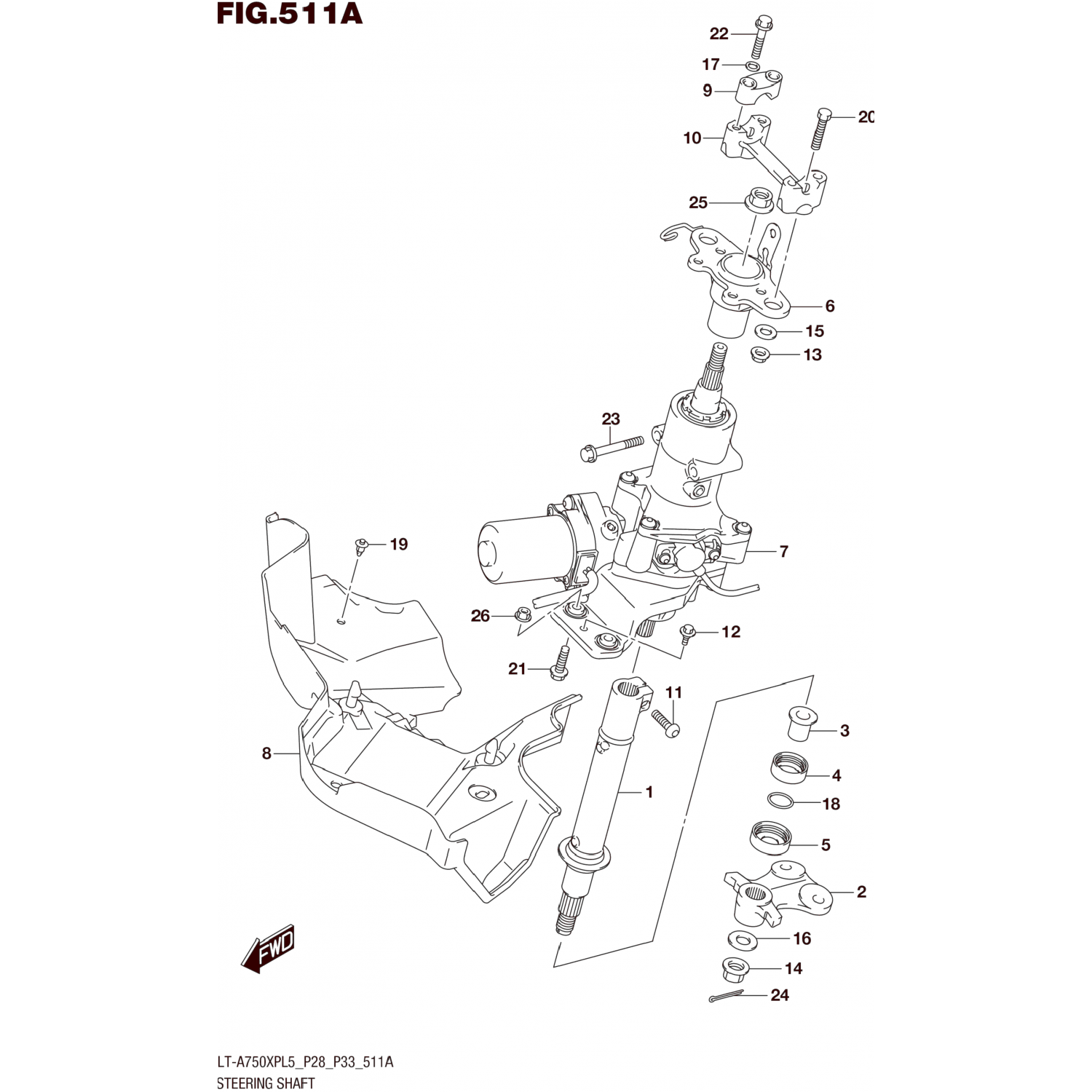 FIG.511A

22
17
9
20
10
25
6
15
13
23
19
7
26
12
21
11
3
8
4
1
18
5
2
16
14
24
FWD

LT-A750XPL5_P28_P33_511A
STEERING SHAFT