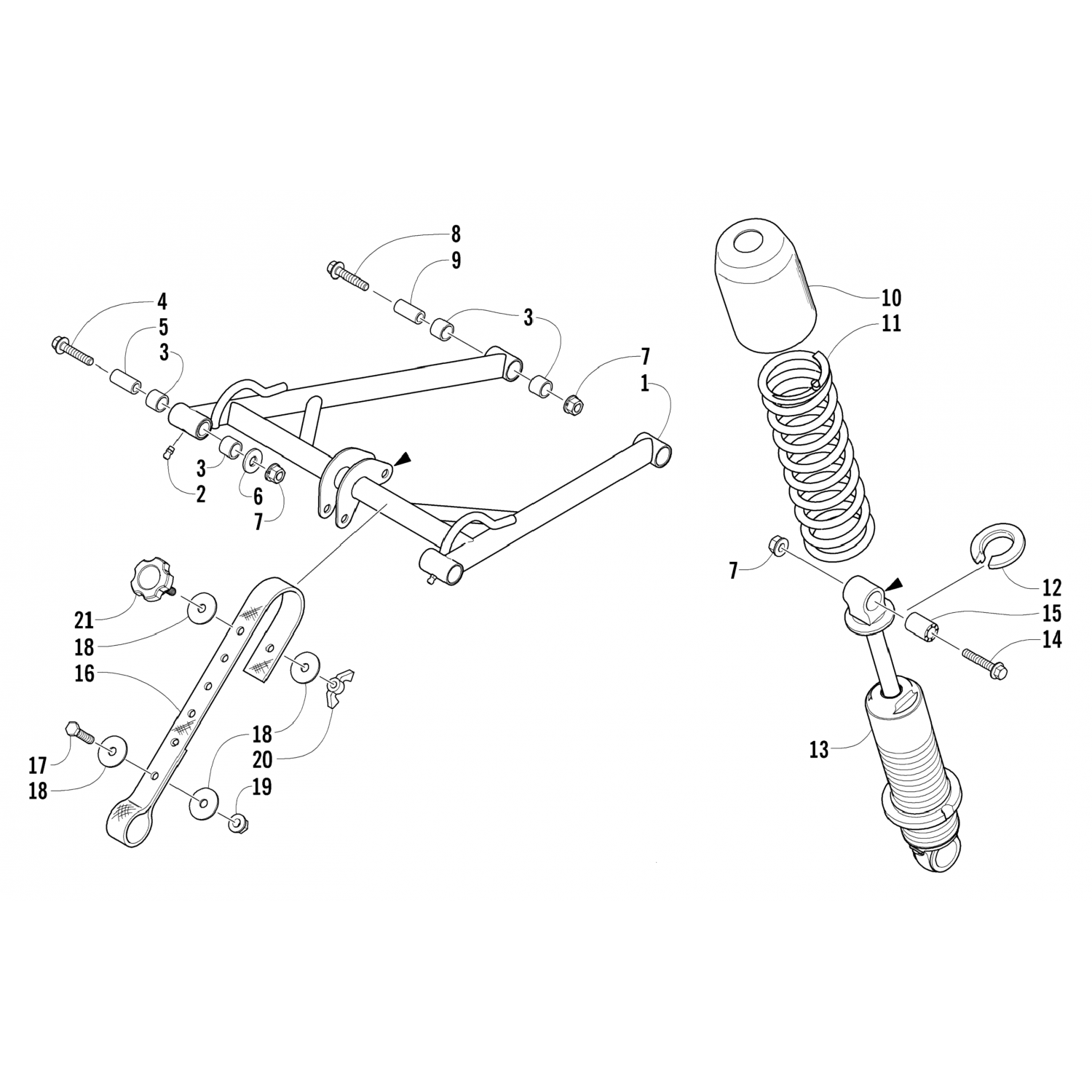 8
9
4
5
3
3
7
1
3
2
6
7
10
11
7
12
15
14
13
21
18
16
18
20
17
18
19