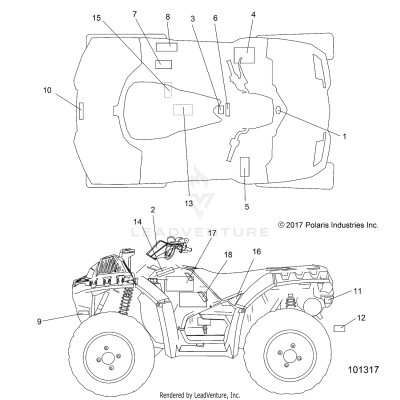 15
7
8
3
6
4
10
1
13
5
© 2017 Polaris Industries Inc.
LEADVENTURE
2
14
17
18
16
11
9
12
101317
Rendered by LeadVenture, Inc.