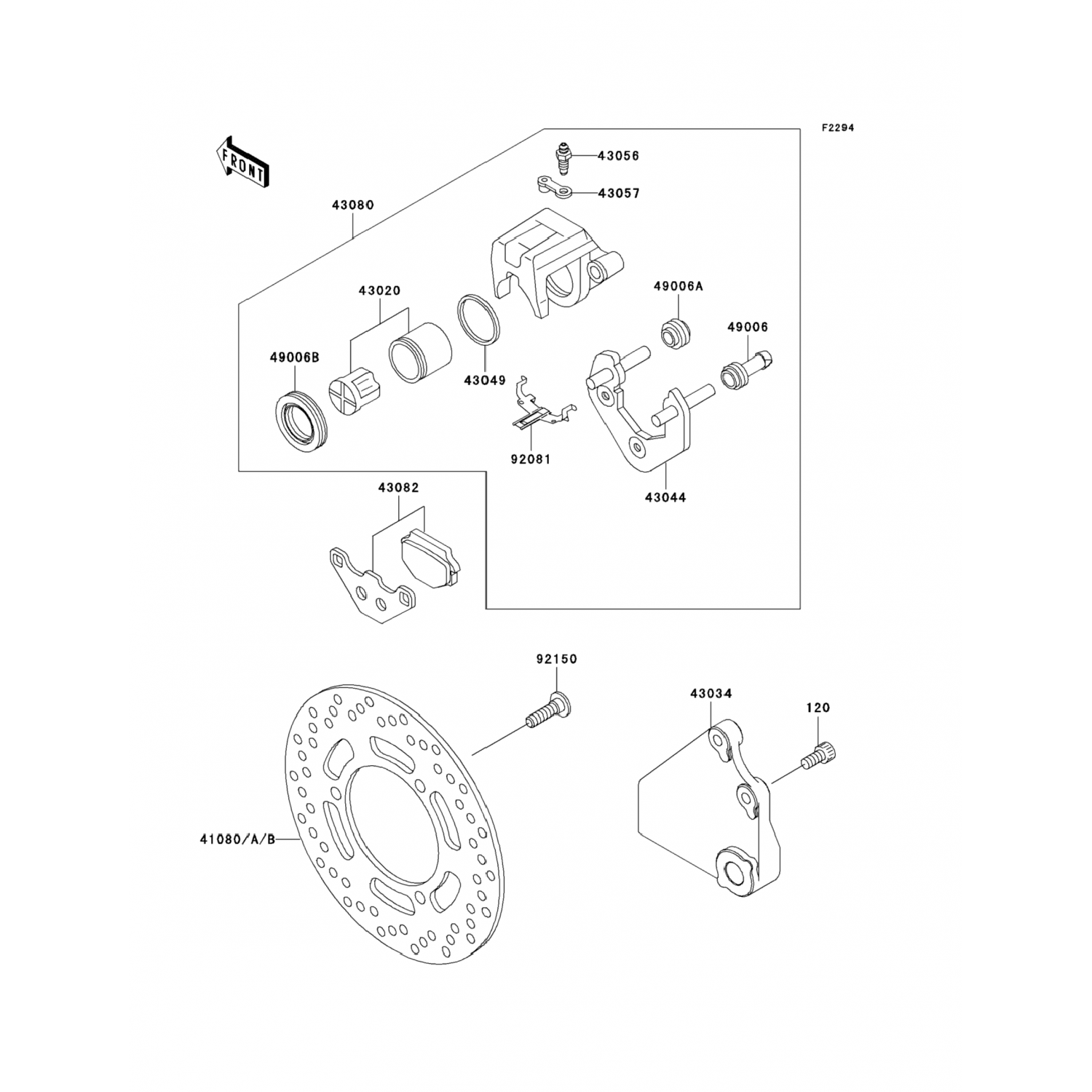 F2294

FRONT

43056

43057

43080

43020

49006A

49006

49006B

43049

92081

43044

43082

92150

43034

120

41080/A/B