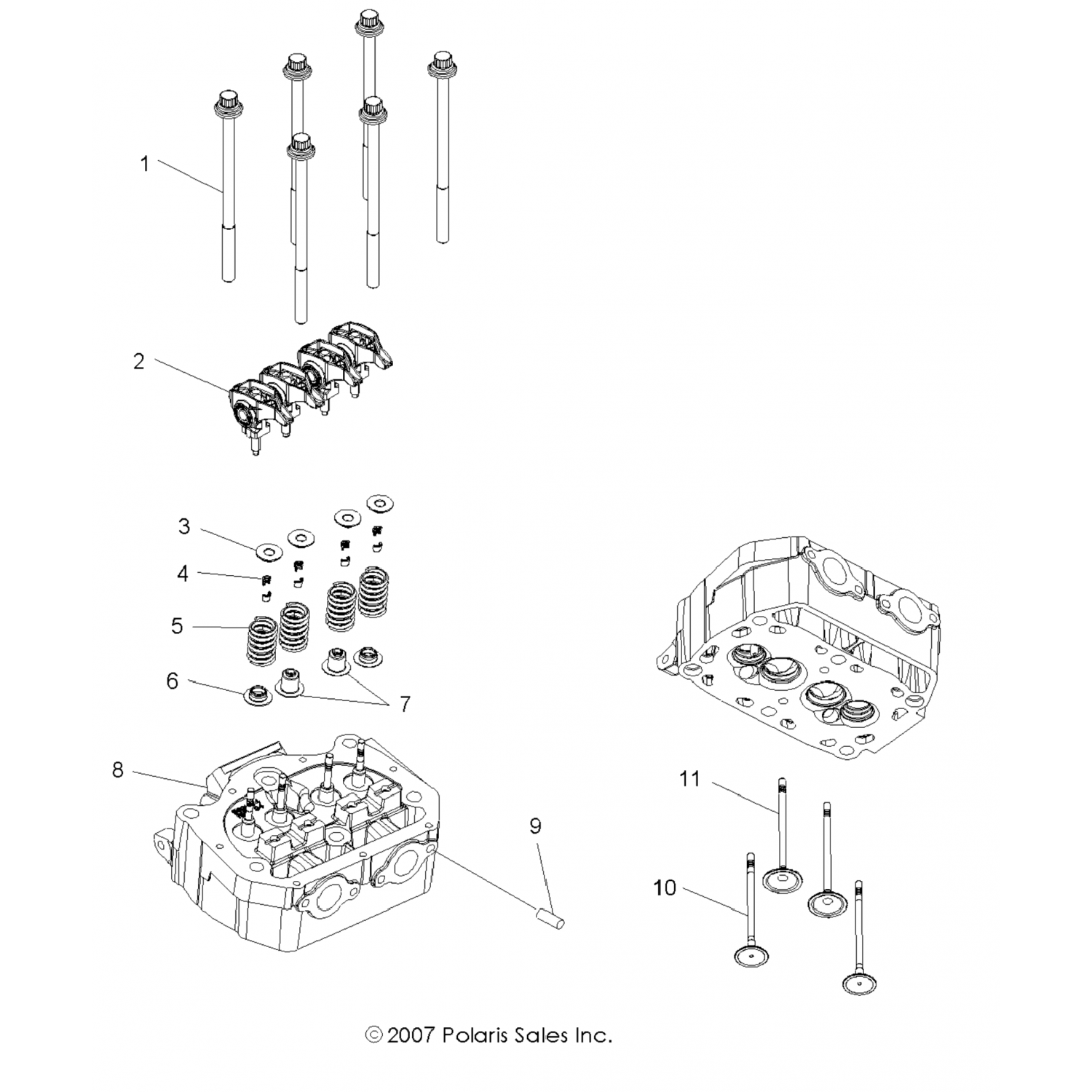 1
2
3
4
5
6
7
8
9
11
10
© 2007 Polaris Sales Inc.