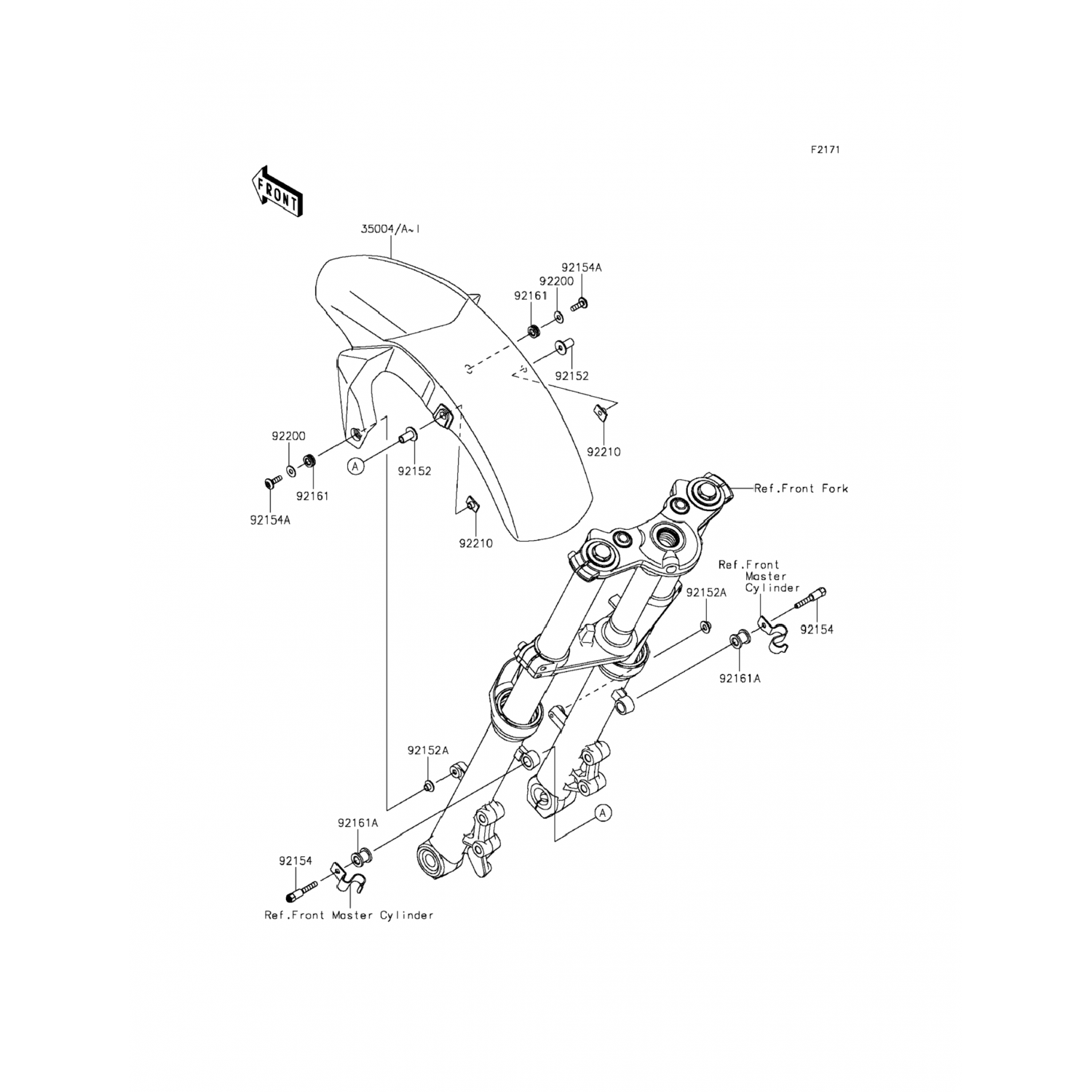 F2171

FRONT

35004/A~I

92154A

92200

92161

92152

92210

92200

92161

92154A

A

92152

92210

Ref.Front Fork

Ref.Front Master Cylinder

92152A

92154

92161A

92152A

A

92161A

92154

Ref.Front Master Cylinder