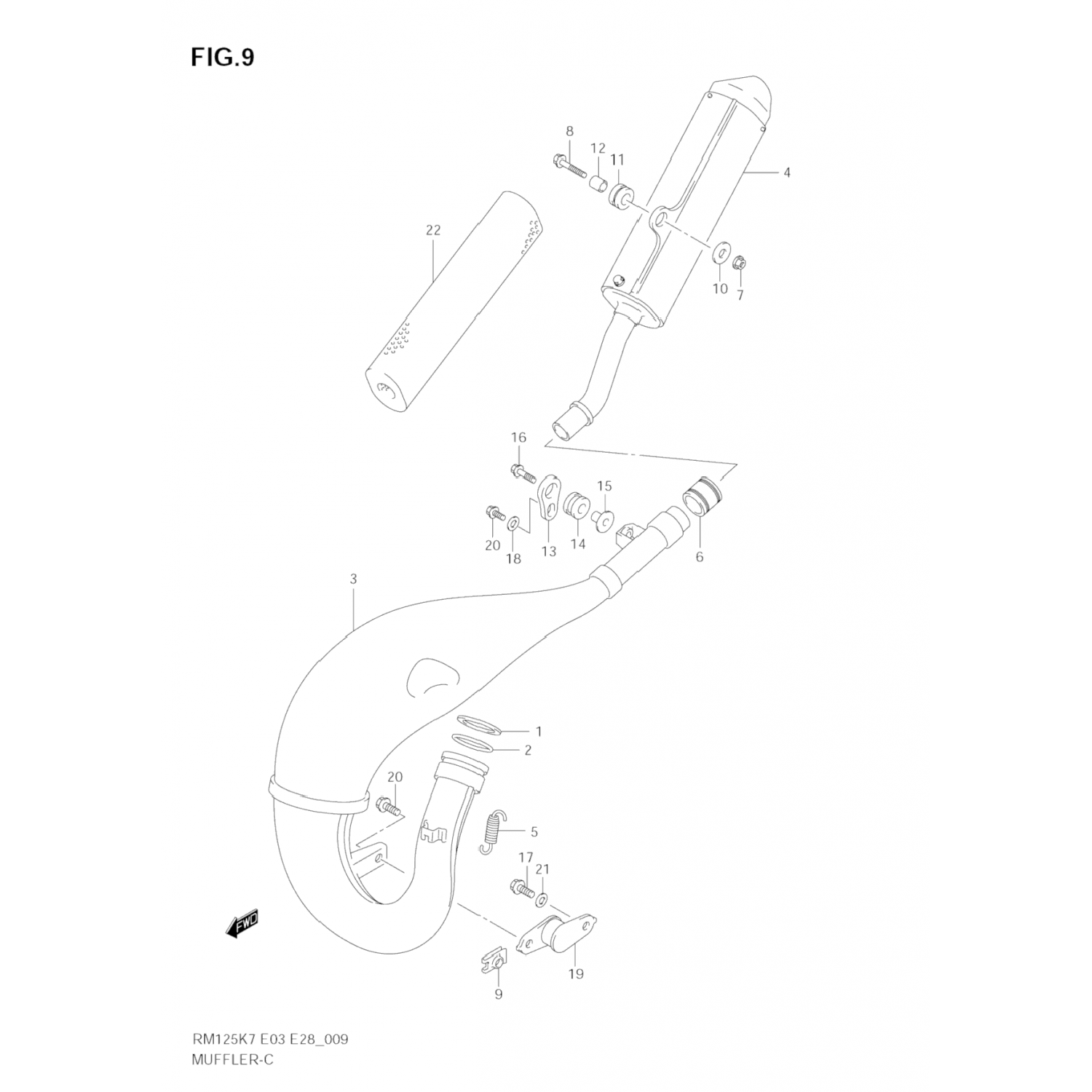 FIG.9

8
12
11
4
22
10
7
16
15
20
18
13
14
6
3
1
2
20
5
17
21
FWD
19
9

RM125K7 E03 E28_009
MUFFLER-C